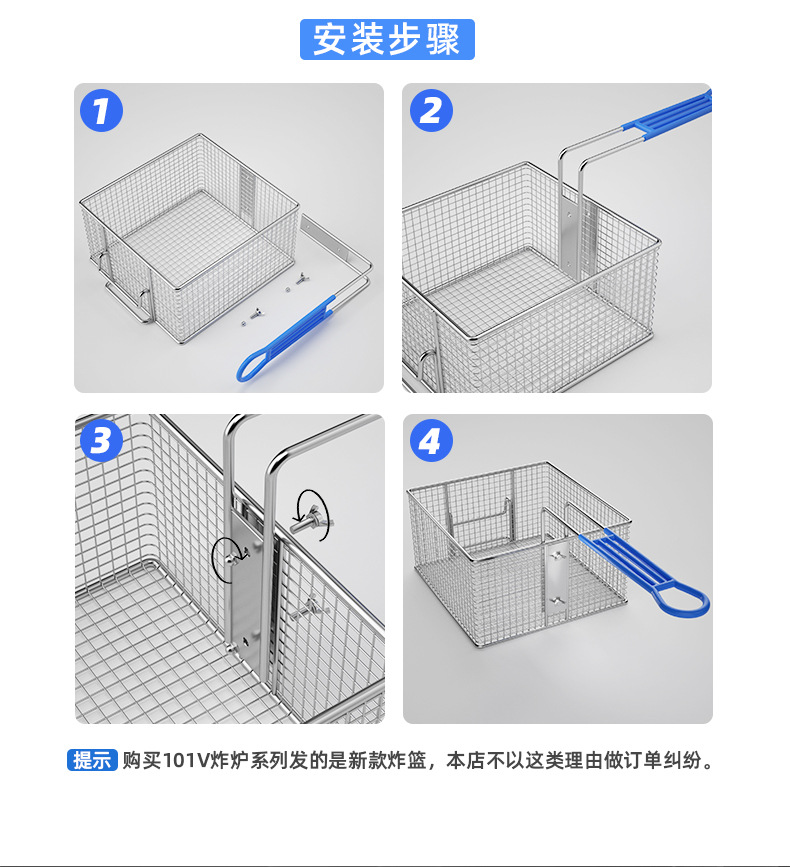 安装步骤

1

2

3

4

提示 购买101V炸炉系列发的是新款炸篮，本店不以这类理由做订单纠纷。