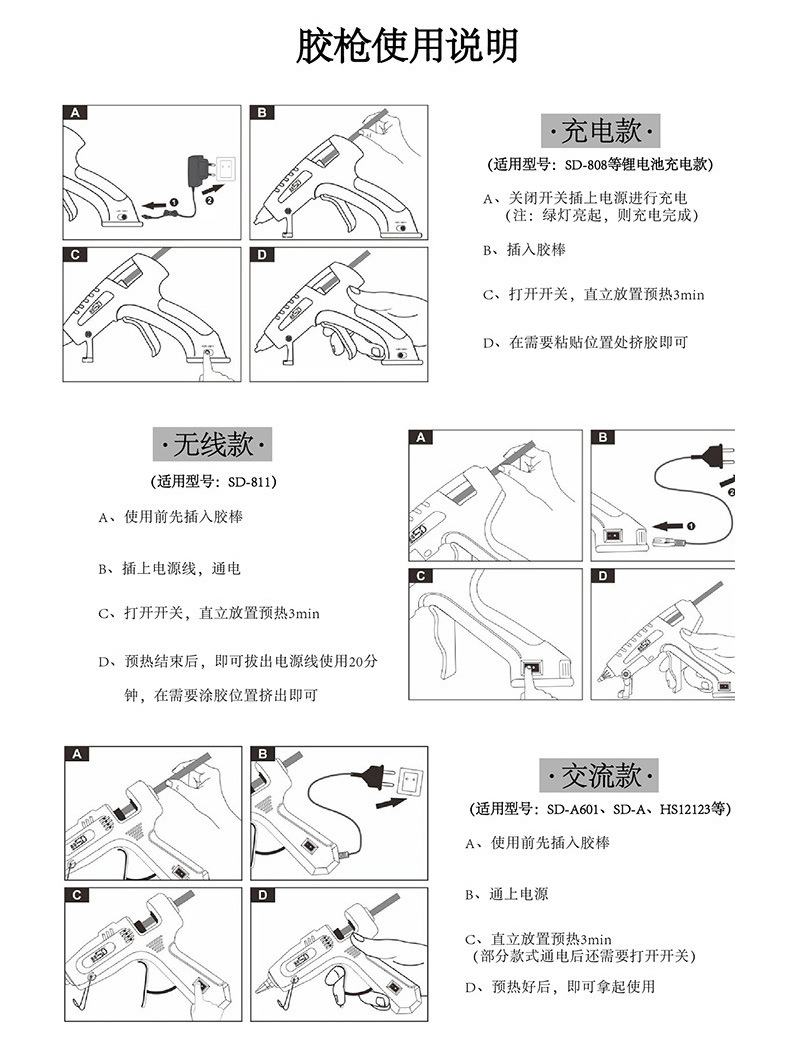 胶枪使用说明

A
B
C
D

·充电款·
(适用型号：SD-808等锂电池充电款)

A、关闭开关插上电源进行充电
(注：绿灯亮起，则充电完成)

B、插入胶棒

C、打开开关，直立放置预热3min

D、在需要粘贴位置处挤胶即可

·无线款·
(适用型号：SD-811)

A、使用前先插入胶棒

B、插上电源线，通电

C、打开开关，直立放置预热3min

D、预热结束后，即可拔出电源线使用20分钟，在需要涂胶位置挤出即可

A
B
C
D

A
B
C
D

·交流款·
(适用型号：SD-A601、SD-A、HS12123等)

A、使用前先插入胶棒

B、通上电源

C、直立放置预热3min
(部分款式通电后还需要打开开关)

D、预热好后，即可拿起使用