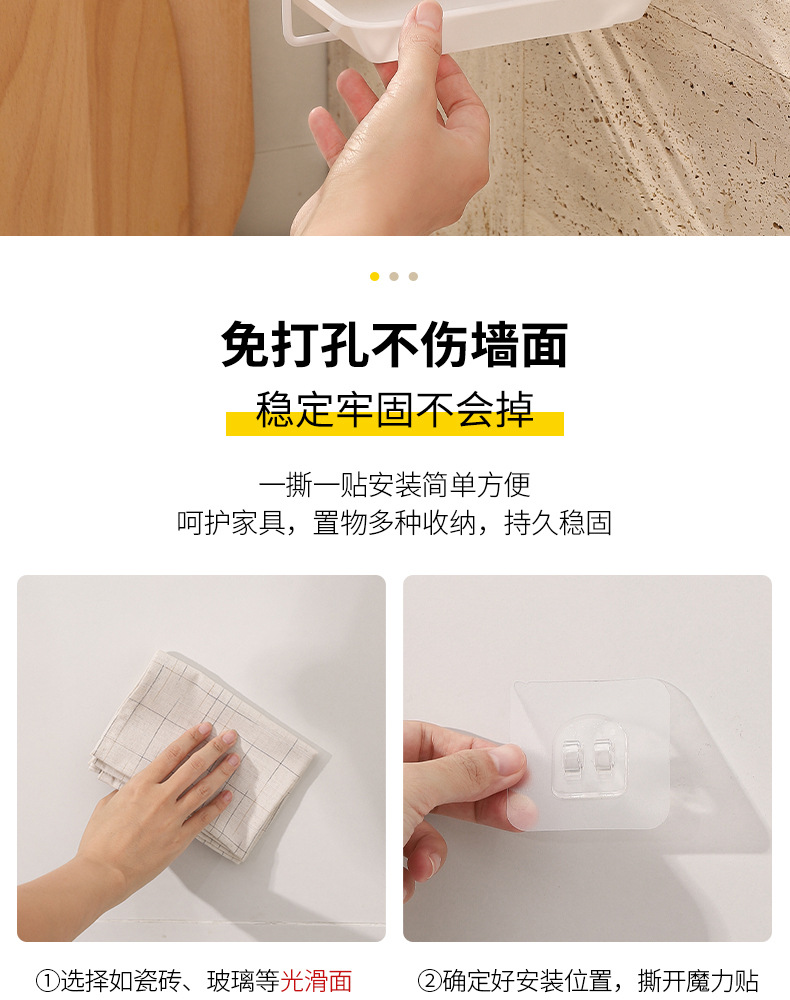 免打孔不伤墙面

稳定牢固不会掉

一撕一贴安装简单方便
呵护家具，置物多种收纳，持久稳固

①选择如瓷砖、玻璃等光滑面

②确定好安装位置，撕开魔力贴