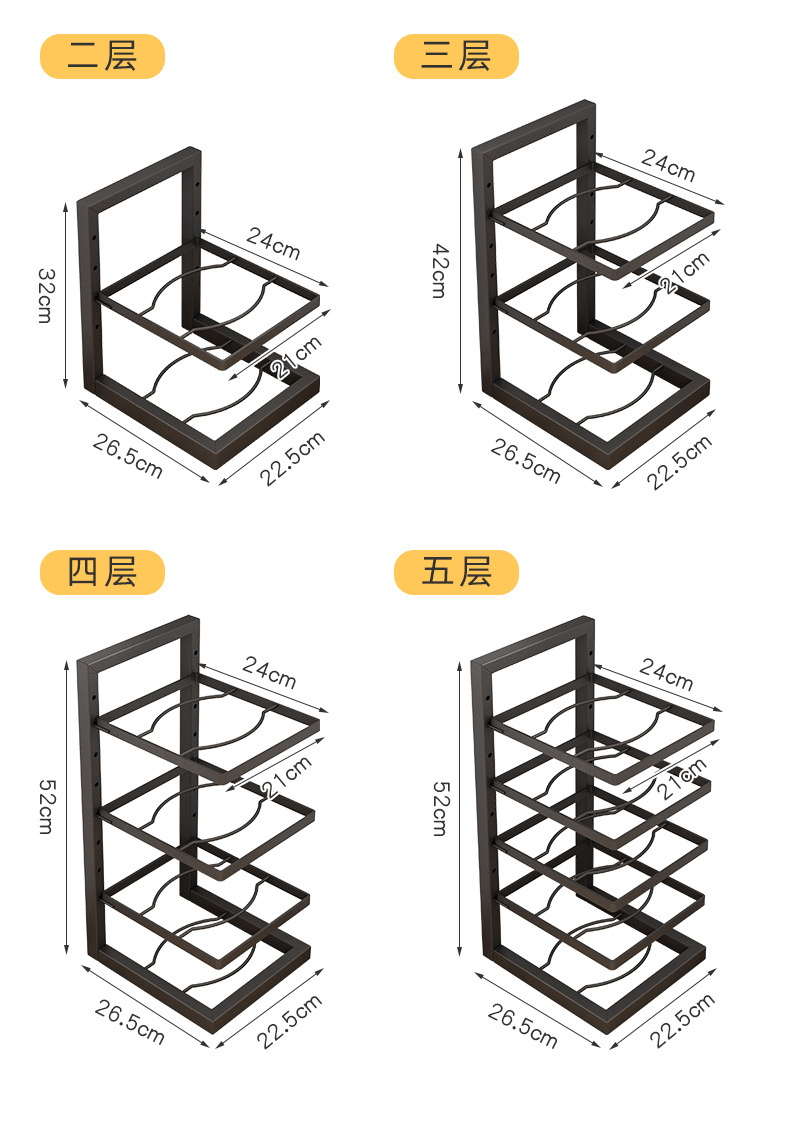 二层

32cm
24cm
21cm
26.5cm
22.5cm

三层

42cm
24cm
21cm
26.5cm
22.5cm

四层

52cm
24cm
21cm
26.5cm
22.5cm

五层

52cm
24cm
21cm
26.5cm
22.5cm