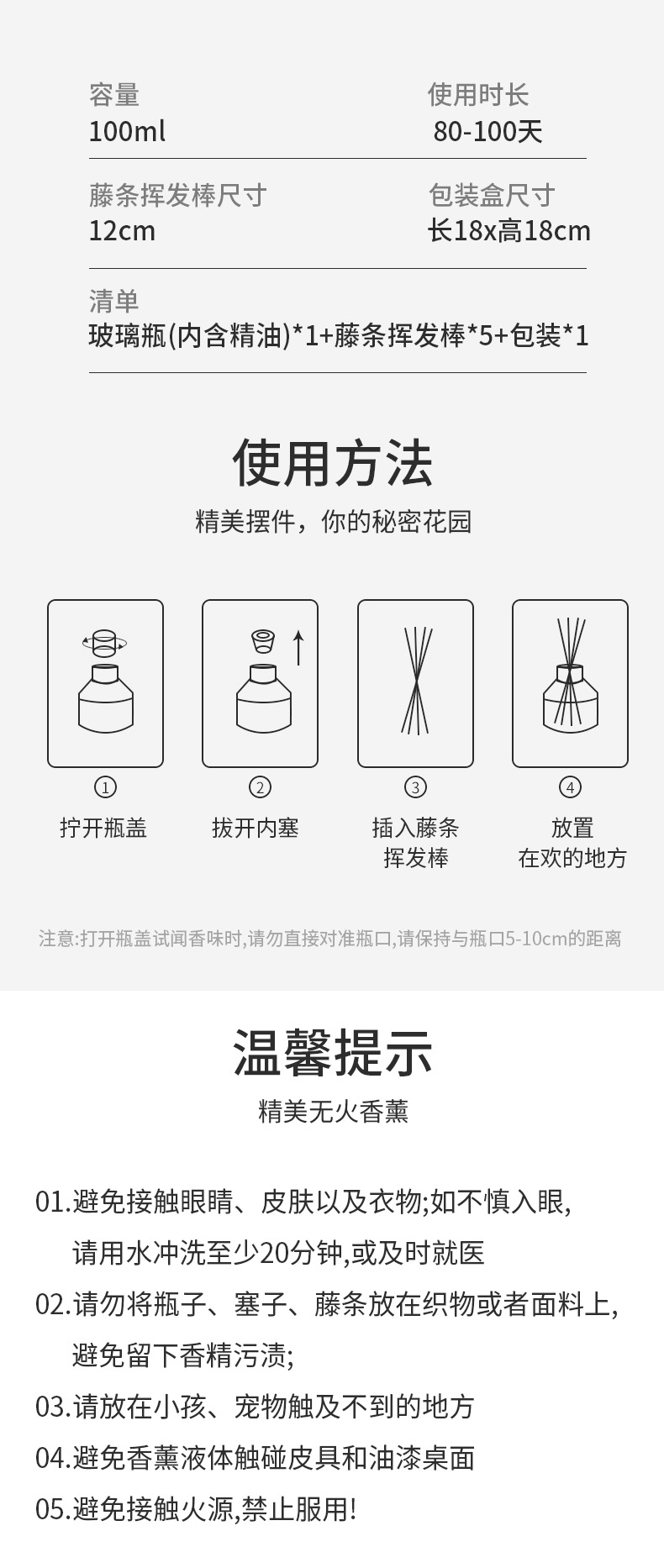 容量
100ml

使用时长
80-100天

藤条挥发棒尺寸
12cm

包装盒尺寸
长18x高18cm

清单
玻璃瓶(内含精油)*1+藤条挥发棒*5+包装*1

使用方法
精美摆件，你的秘密花园

①
拧开瓶盖

②
拔开内塞

③
插入藤条挥发棒

④
放置在欢的地方

注意:打开瓶盖试闻香味时,请勿直接对准瓶口,请保持与瓶口5-10cm的距离

温馨提示
精美无火香薰

01.避免接触眼睛、皮肤以及衣物;如不慎入眼,请用水冲洗至少20分钟,或及时就医
02.请勿将瓶子、塞子、藤条放在织物或者面料上,避免留下香精污渍;
03.请放在小孩、宠物触及不到的地方
04.避免香薰液体触碰皮具和油漆桌面
05.避免接触火源,禁止服用!