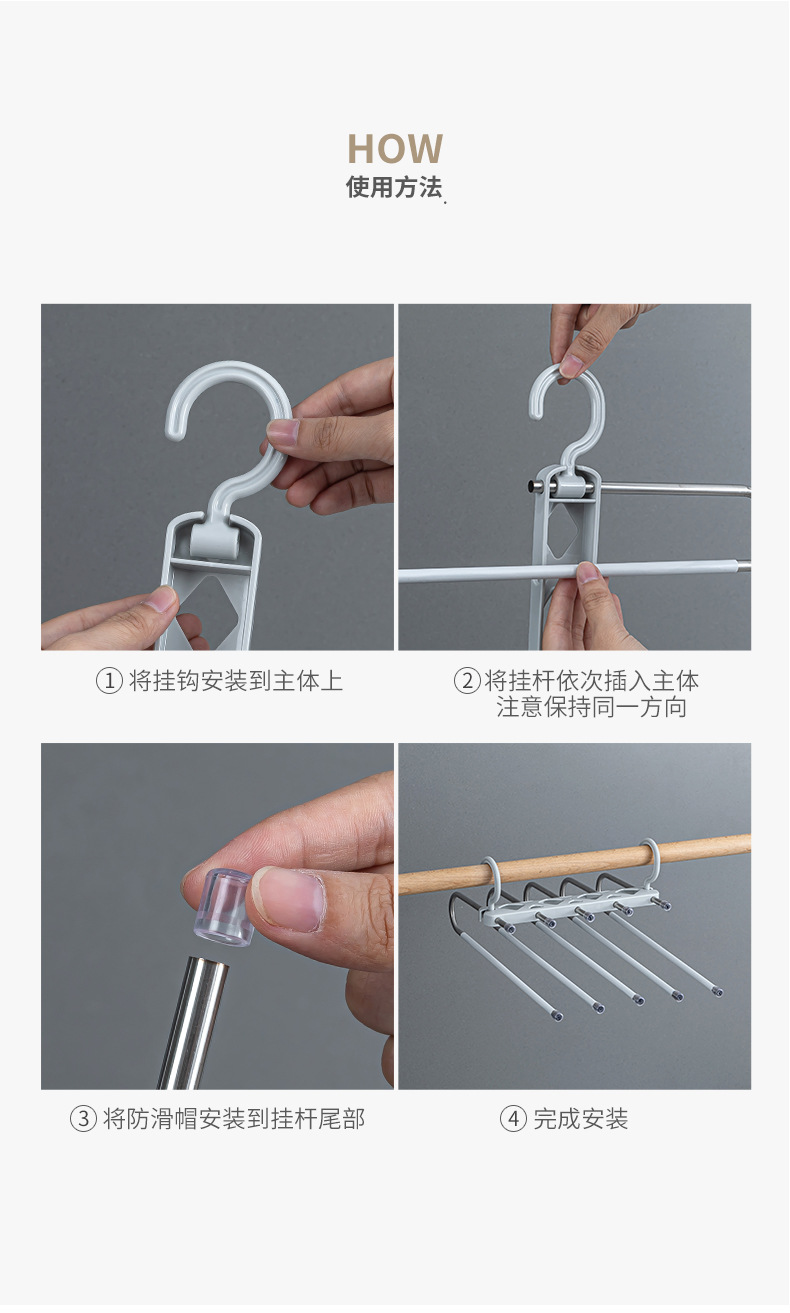 HOW
使用方法

① 将挂钩安装到主体上

② 将挂杆依次插入主体
注意保持同一方向

③ 将防滑帽安装到挂杆尾部

④ 完成安装