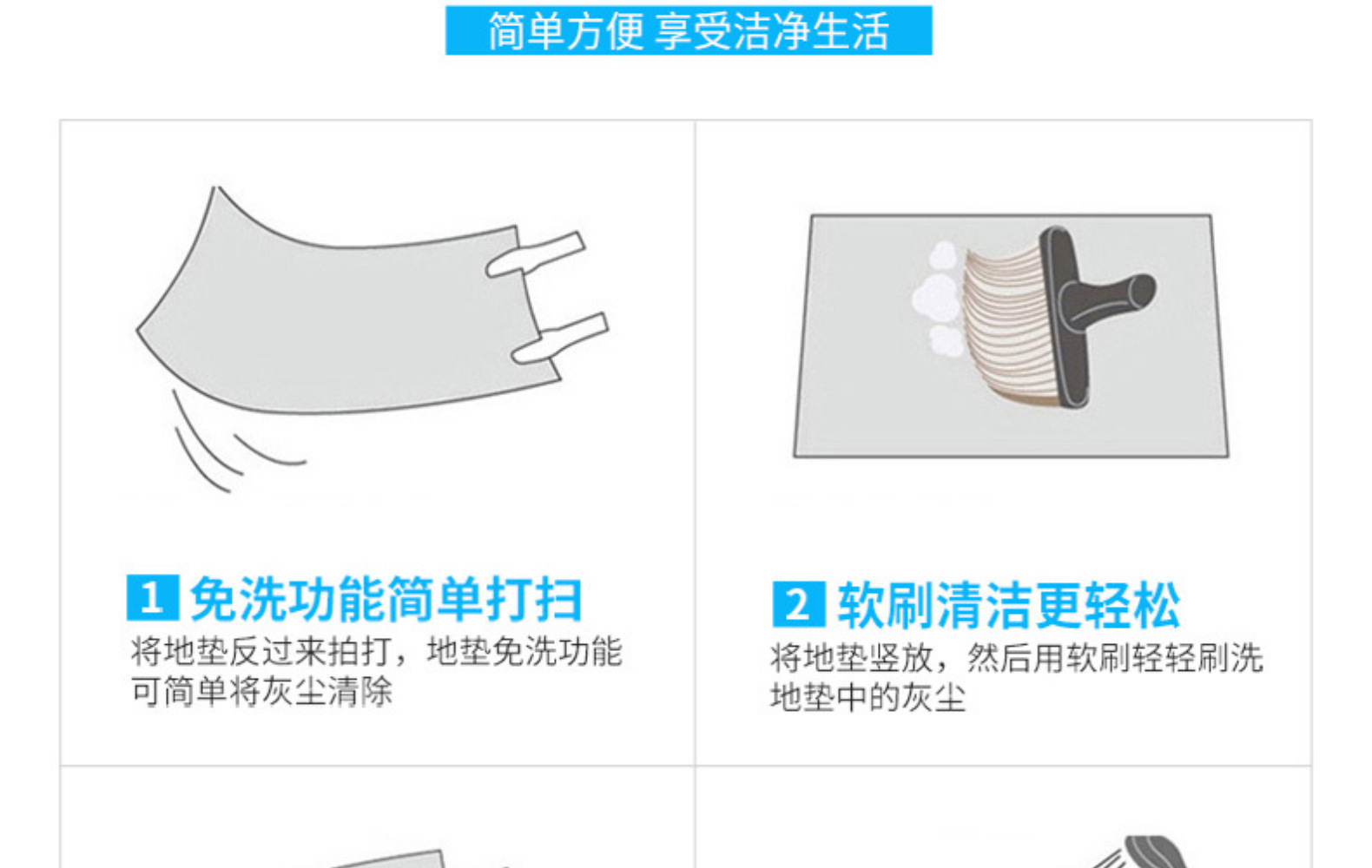 简单方便 享受洁净生活

1 免洗功能简单打扫
将地垫反过来拍打，地垫免洗功能可简单将灰尘清除

2 软刷清洁更轻松
将地垫竖放，然后用软刷轻轻刷洗地垫中的灰尘