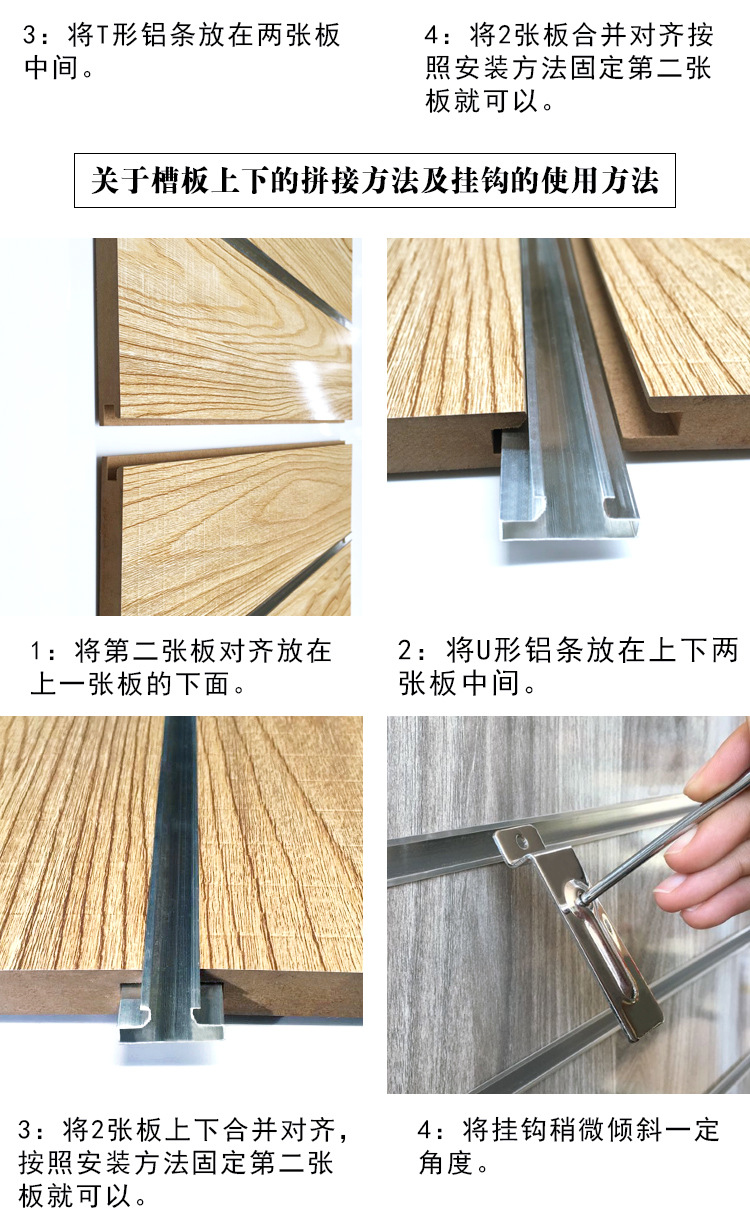 3：将T形铝条放在两张板中间。

4：将2张板合并对齐按照安装方法固定第二张板就可以。

关于槽板上下的拼接方法及挂钩的使用方法

1：将第二张板对齐放在上一张板的下面。

2：将U形铝条放在上下两张板中间。

3：将2张板上下合并对齐，按照安装方法固定第二张板就可以。

4：将挂钩稍微倾斜一定角度。