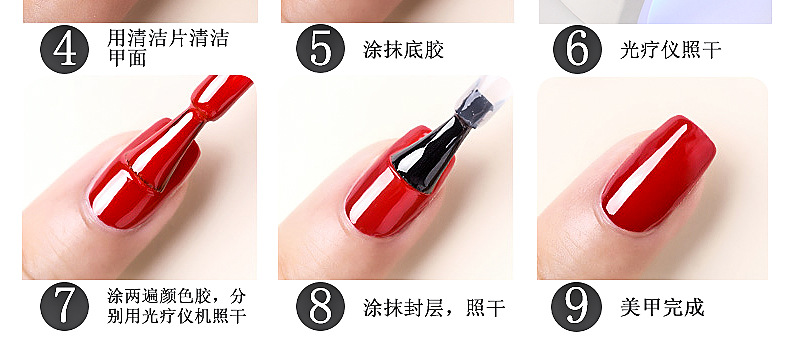 4 用清洁片清洁甲面

5 涂抹底胶

6 光疗仪照干

7 涂两遍颜色胶，分别用光疗仪机照干

8 涂抹封层，照干

9 美甲完成