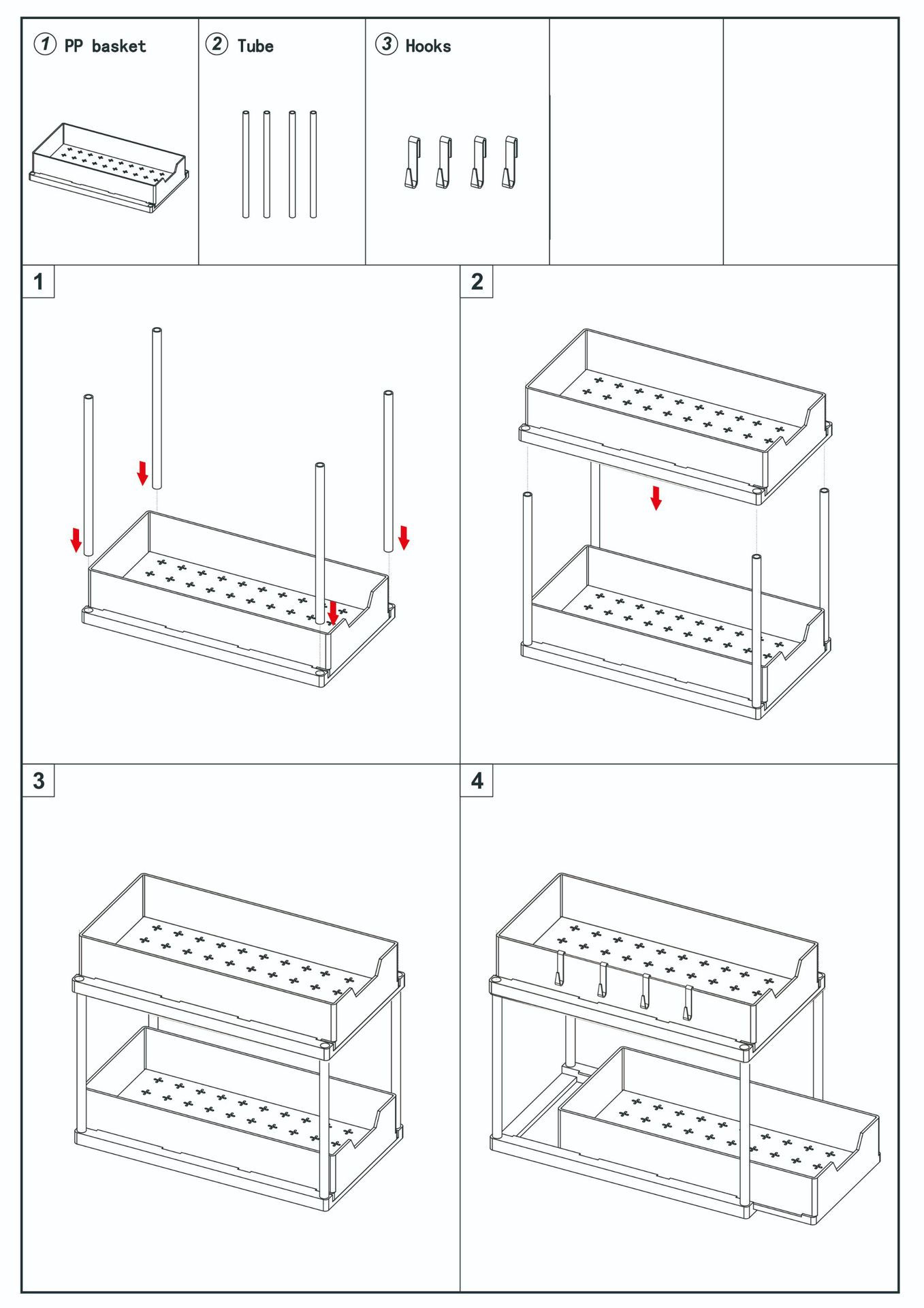 ① PP basket

② Tube

③ Hooks

1

2

3

4