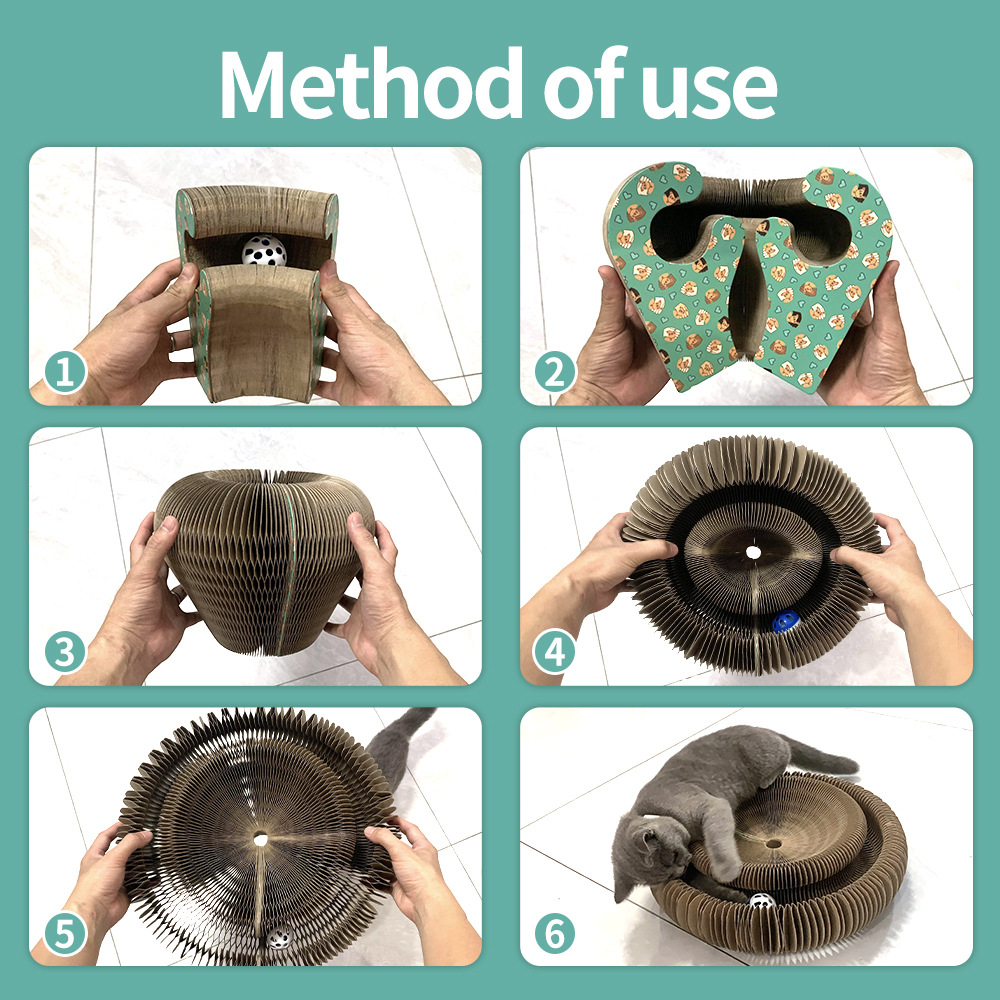 Method of use

1

2

3

4

5

6