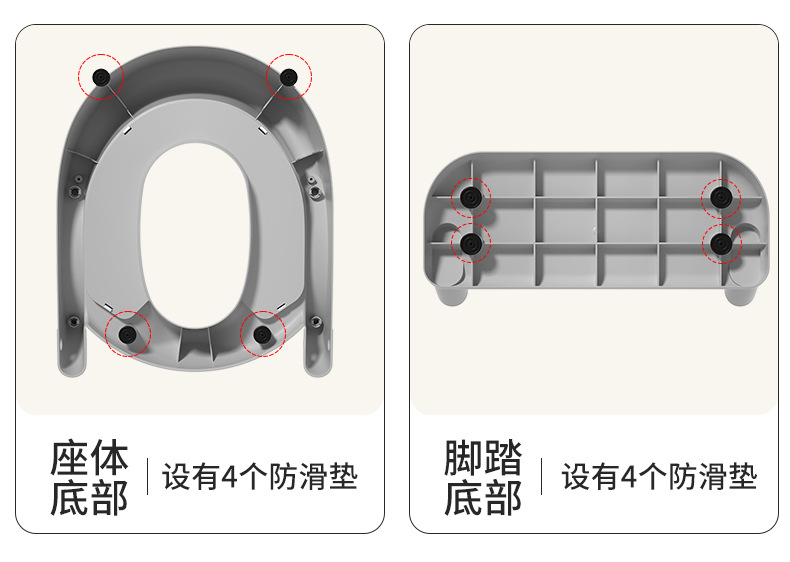 座体底部

设有4个防滑垫

脚踏底部

设有4个防滑垫