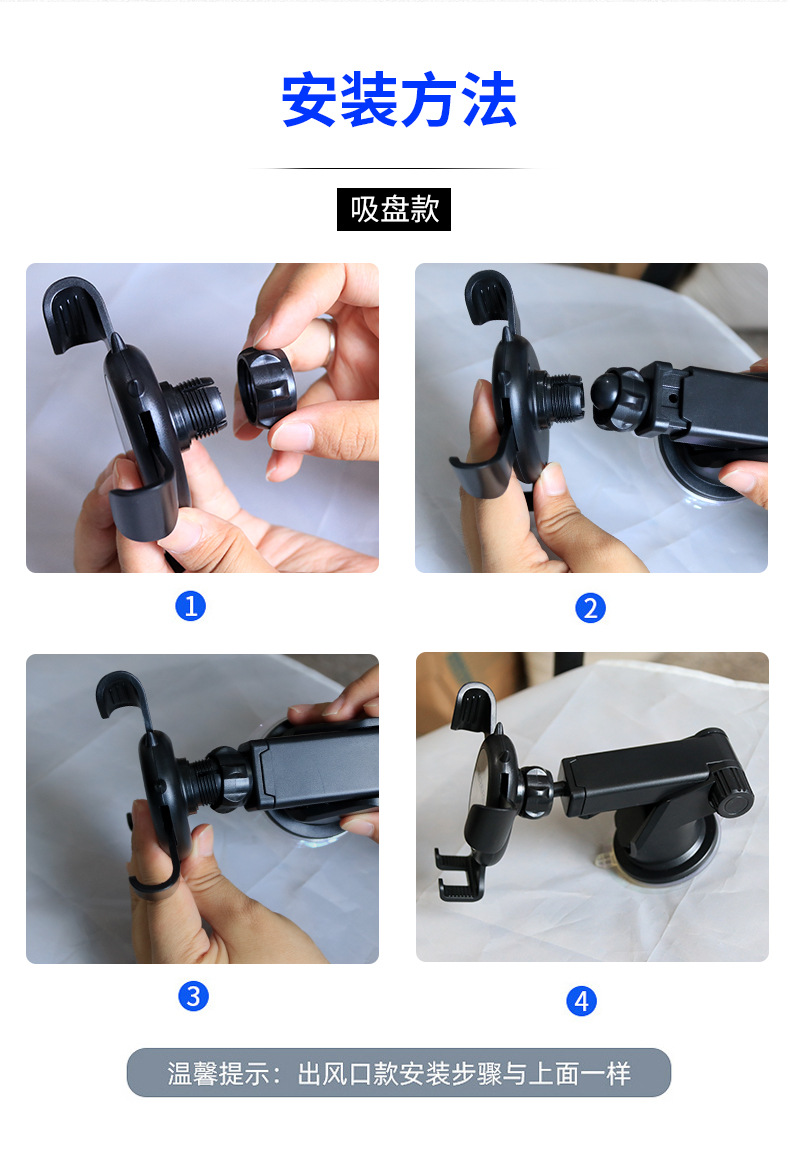 安装方法

吸盘款

1

2

3

4

温馨提示：出风口款安装步骤与上面一样