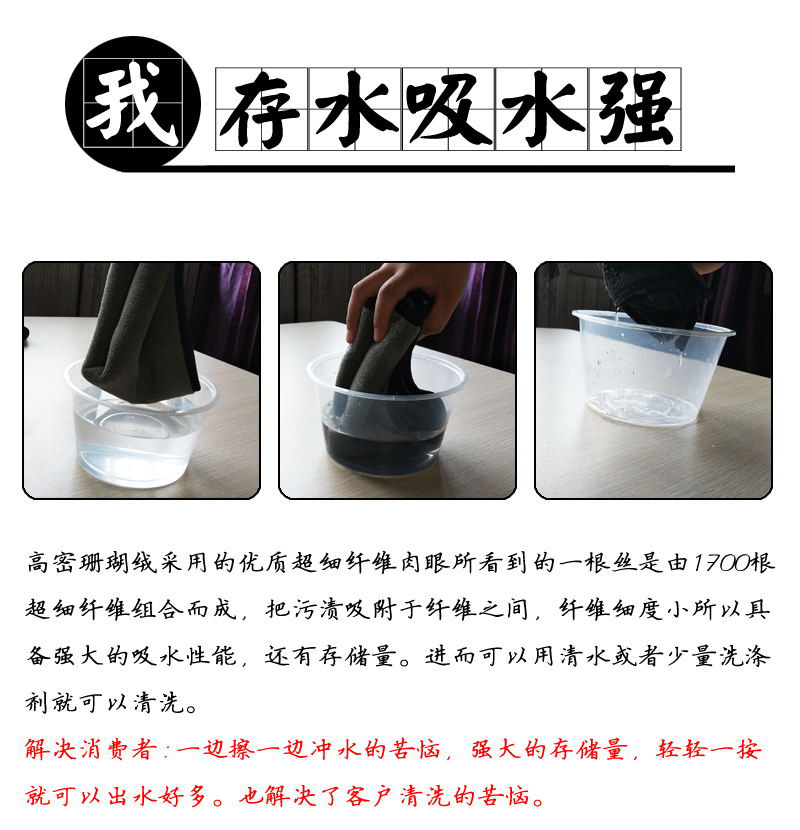 我 存水吸水强

高密珊瑚绒采用的优质超细纤维肉眼所看到的一根丝是由1700根超细纤维组合而成，把污渍吸附于纤维之间，纤维细度小所以具备强大的吸水性能，还有存储量。进而可以用清水或者少量洗涤剂就可以清洗。

解决消费者：一边擦一边冲水的苦恼，强大的存储量，轻轻一按就可以出水好多。也解决了客户清洗的苦恼。