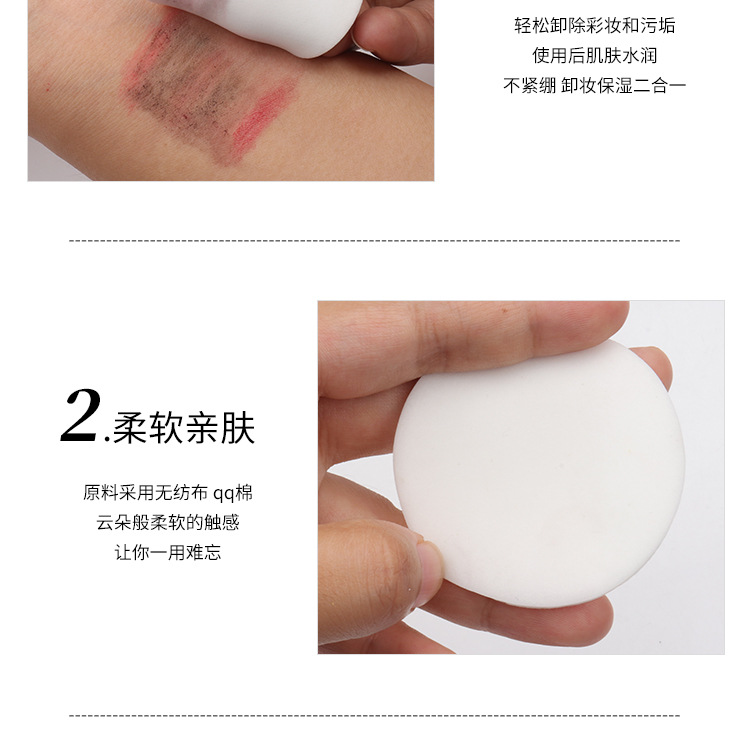 轻松卸除彩妆和污垢
使用后肌肤水润
不紧绷 卸妆保湿二合一

2.柔软亲肤

原料采用无纺布 qq棉
云朵般柔软的触感
让你一用难忘