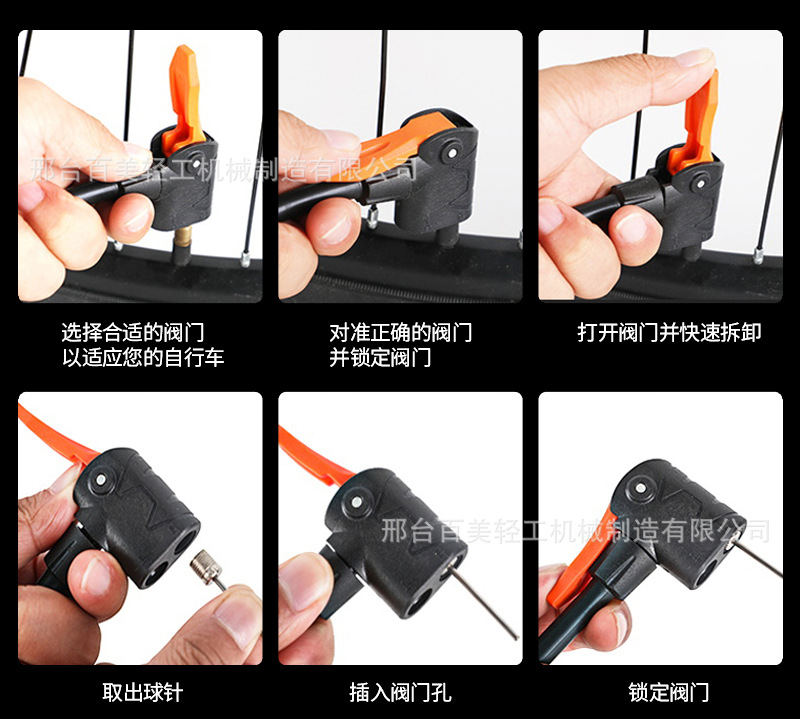 邢台百美轻工机械制造有限公司

选择合适的阀门
以适应您的自行车

对准正确的阀门
并锁定阀门

打开阀门并快速拆卸

邢台百美轻工机械制造有限公司

取出球针

插入阀门孔

锁定阀门