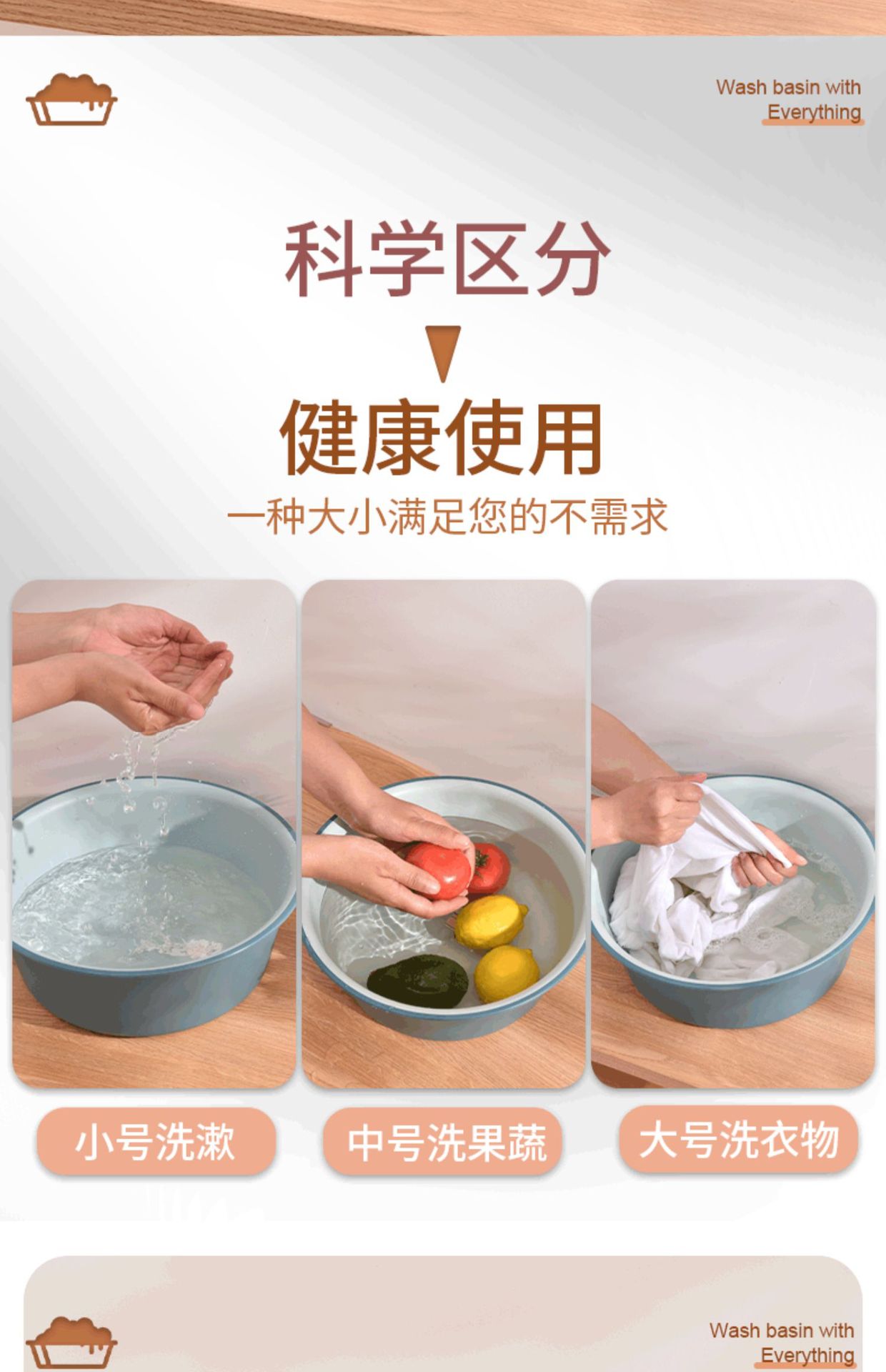 Wash basin with Everything

科学区分

健康使用

一种大小满足您的不需求

小号洗漱

中号洗果蔬

大号洗衣物

Wash basin with Everything