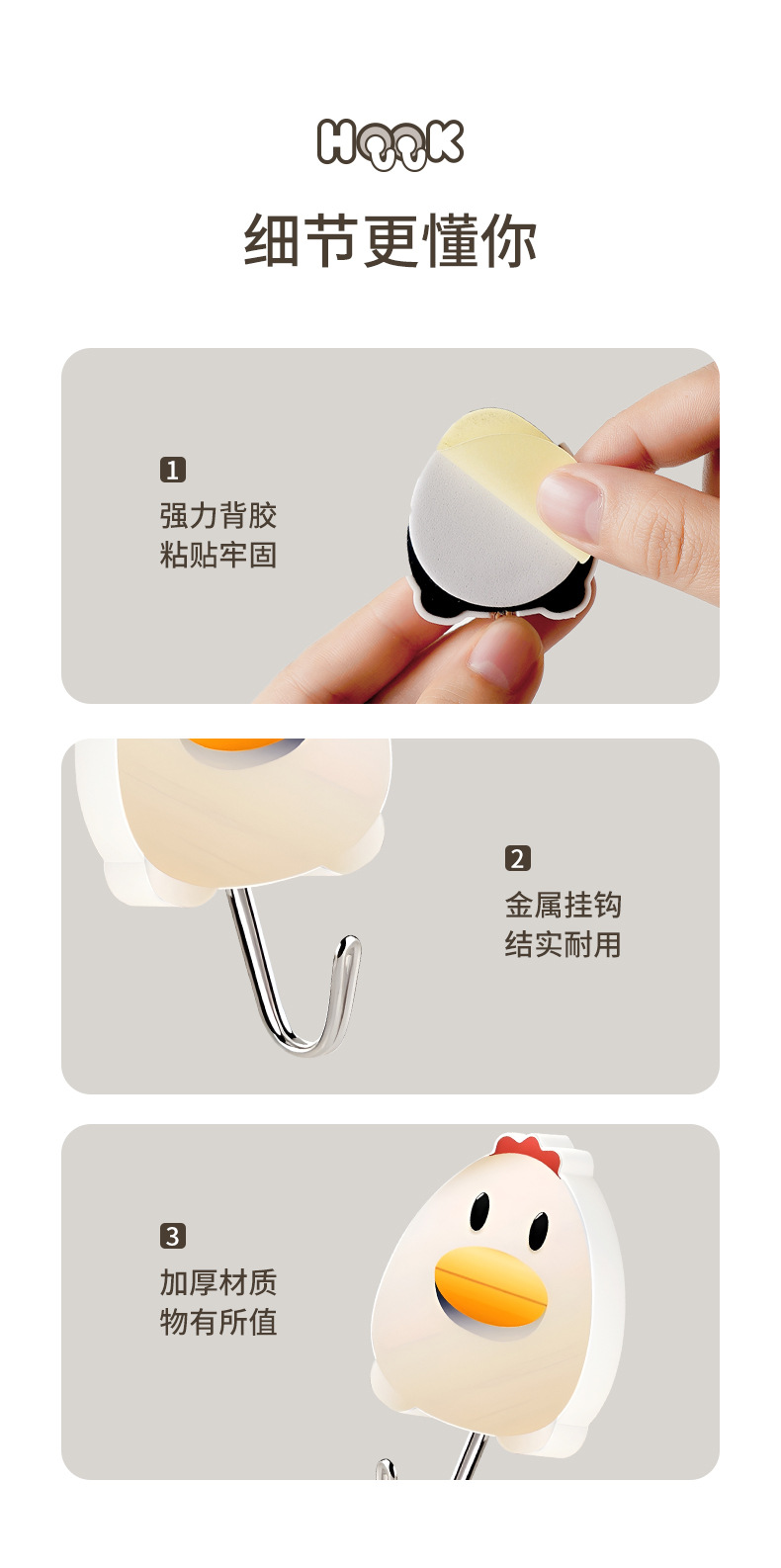 HOOK

细节更懂你

1
强力背胶
粘贴牢固

2
金属挂钩
结实耐用

3
加厚材质
物有所值