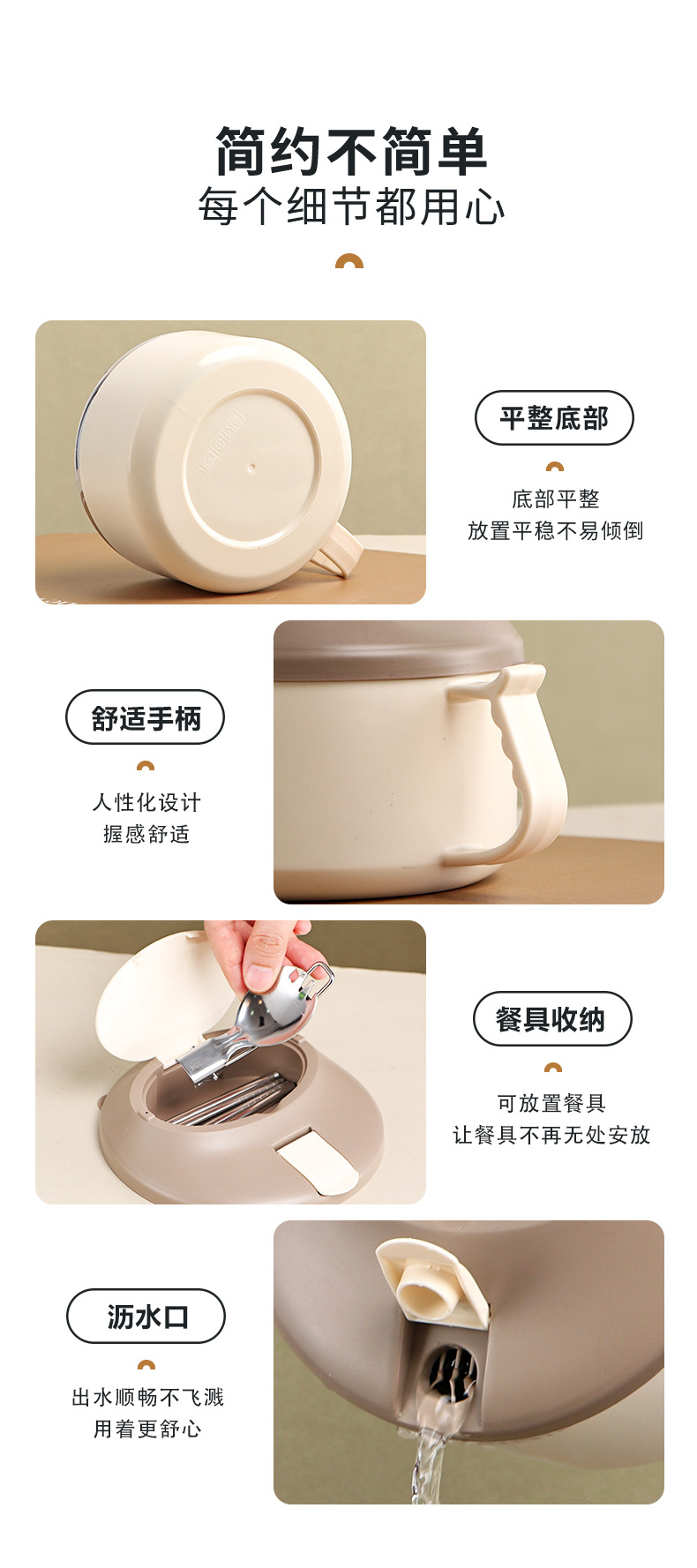 简约不简单
每个细节都用心

平整底部

底部平整
放置平稳不易倾倒

舒适手柄

人性化设计
握感舒适

餐具收纳

可放置餐具
让餐具不再无处安放

沥水口

出水顺畅不飞溅
用着更舒心