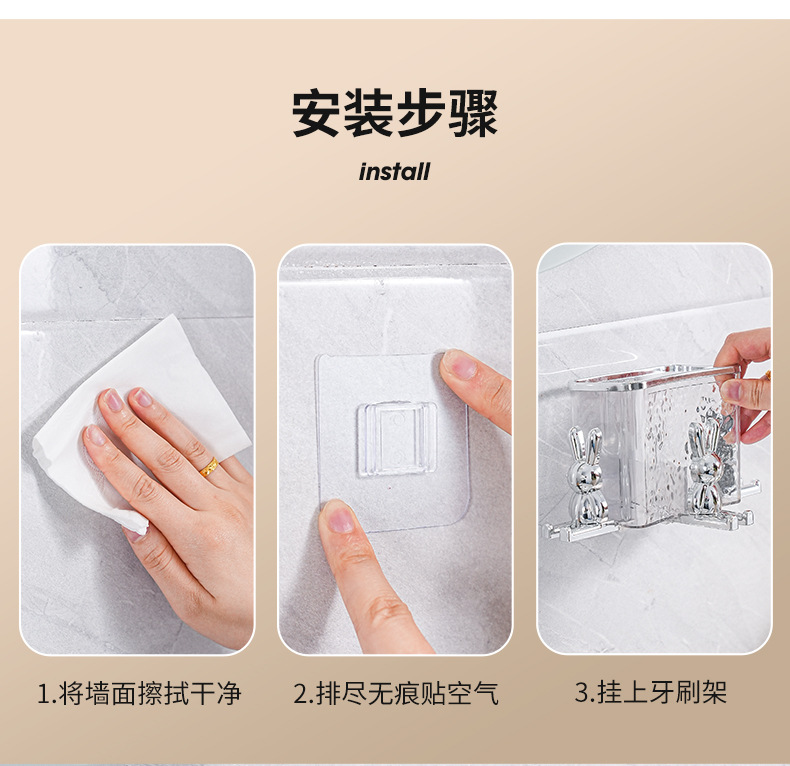 安装步骤

install

1.将墙面擦拭干净

2.排尽无痕贴空气

3.挂上牙刷架