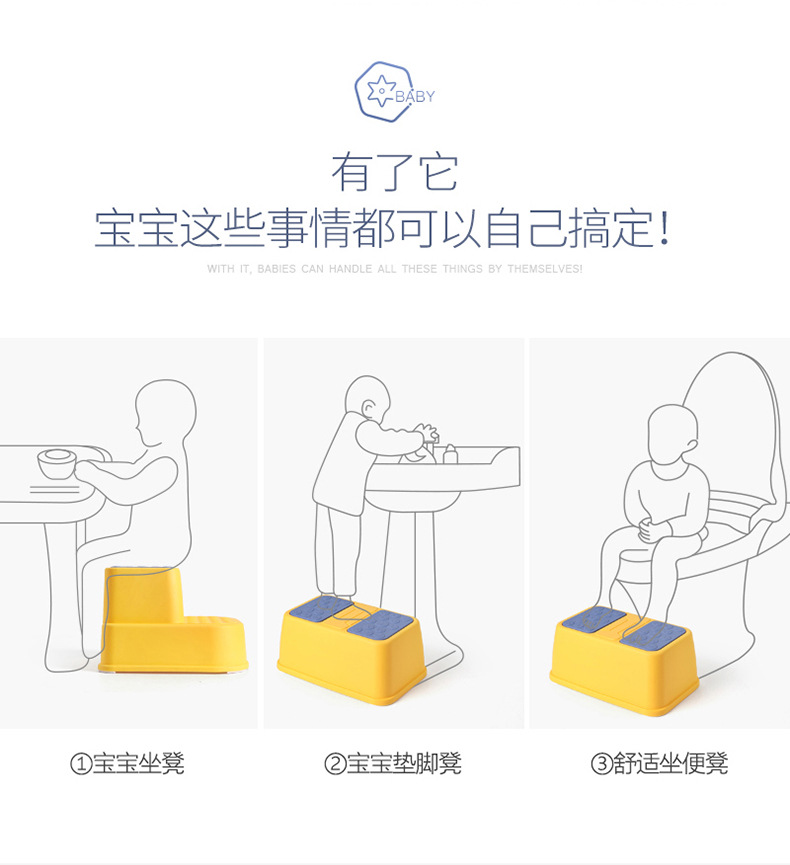 BABY

有了它
宝宝这些事情都可以自己搞定!

WITH IT, BABIES CAN HANDLE ALL THESE THINGS BY THEMSELVES!

①宝宝坐凳

②宝宝垫脚凳

③舒适坐便凳