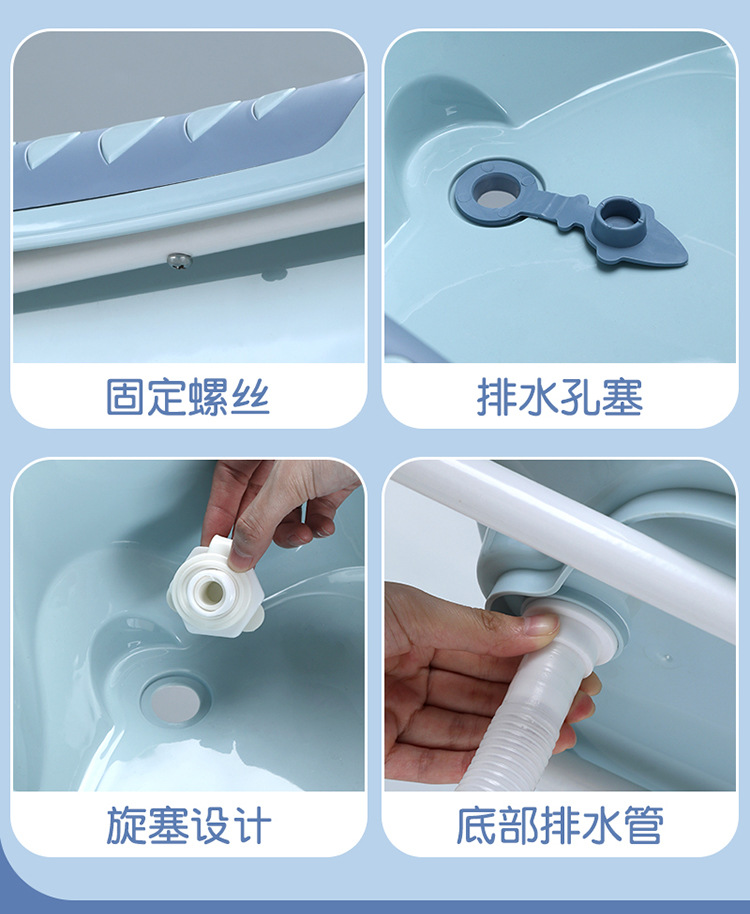 固定螺丝

排水孔塞

旋塞设计

底部排水管