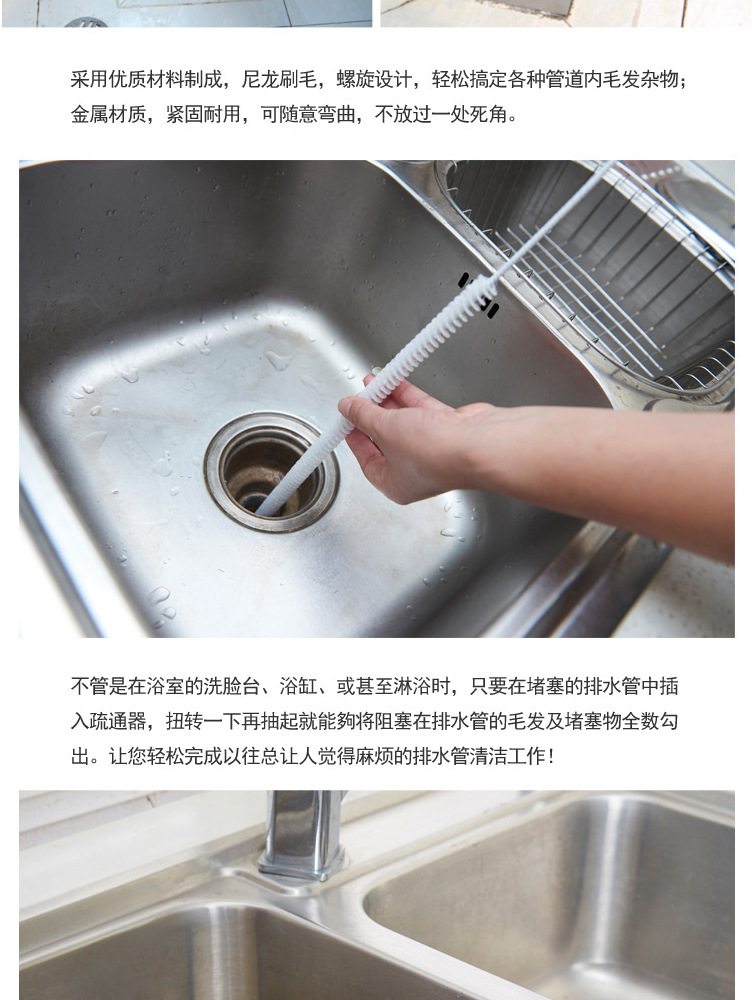 采用优质材料制成，尼龙刷毛，螺旋设计，轻松搞定各种管道内毛发杂物；金属材质，紧固耐用，可随意弯曲，不放过一处死角。

不管是在浴室的洗脸台、浴缸、或甚至淋浴时，只要在堵塞的排水管中插入疏通器，扭转一下再抽起就能够将阻塞在排水管的毛发及堵塞物全数勾出。让您轻松完成以往总让人觉得麻烦的排水管清洁工作！