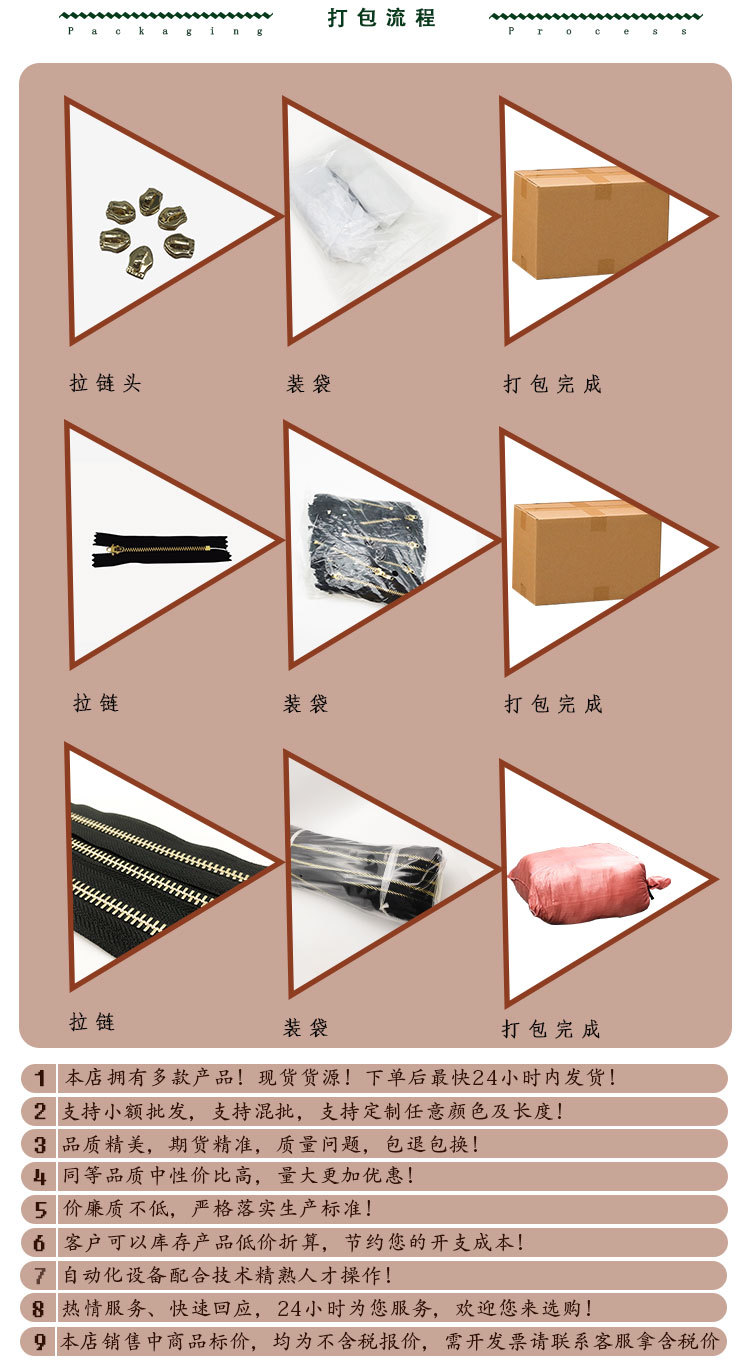 Packaging 打包流程 Process

拉链头

装袋

打包完成

拉链

装袋

打包完成

拉链

装袋

打包完成

1 本店拥有多款产品！现货货源！下单后最快24小时内发货！

2 支持小额批发，支持混批，支持定制任意颜色及长度！

3 品质精美，期货精准，质量问题，包退包换！

4 同等品质中性价比高，量大更加优惠！

5 价廉质不低，严格落实生产标准！

6 客户可以库存产品低价折算，节约您的开支成本！

7 自动化设备配合技术精熟人才操作！

8 热情服务、快速回应，24小时为您服务，欢迎您来选购！

9 本店销售中商品标价，均为不含税报价，需开发票请联系客服拿含税价