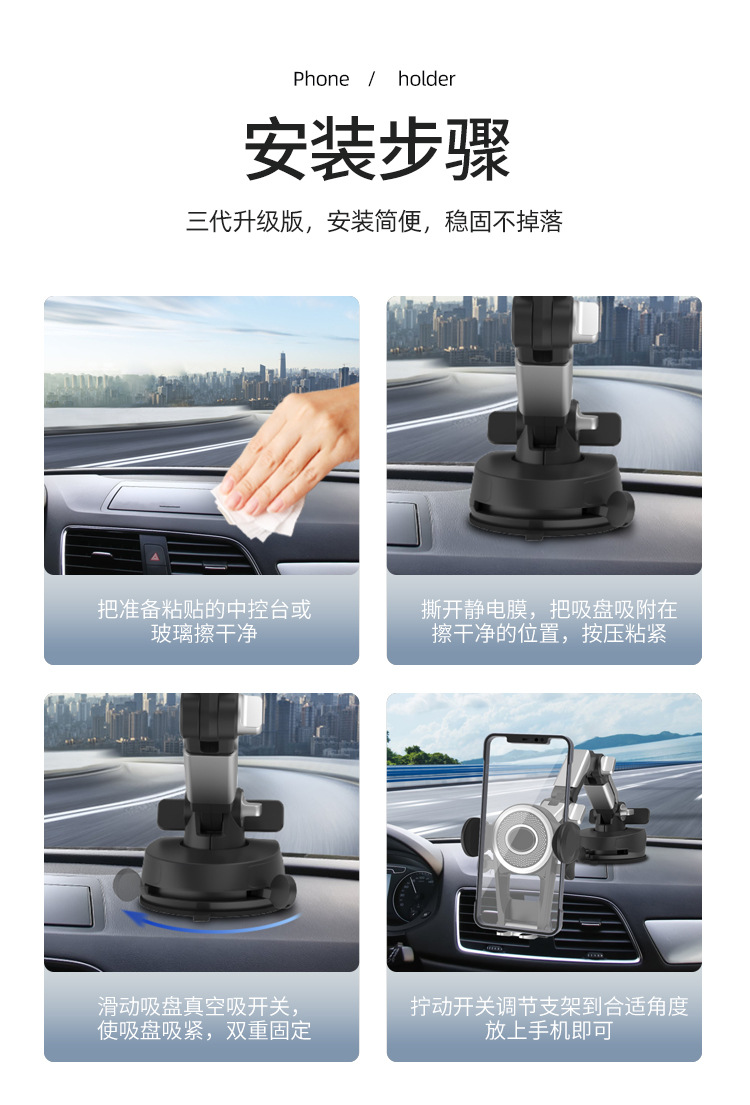 Phone / holder

安装步骤

三代升级版，安装简便，稳固不掉落

把准备粘贴的中控台或玻璃擦干净

撕开静电膜，把吸盘吸附在擦干净的位置，按压粘紧

滑动吸盘真空吸开关，使吸盘吸紧，双重固定

拧动开关调节支架到合适角度放上手机即可