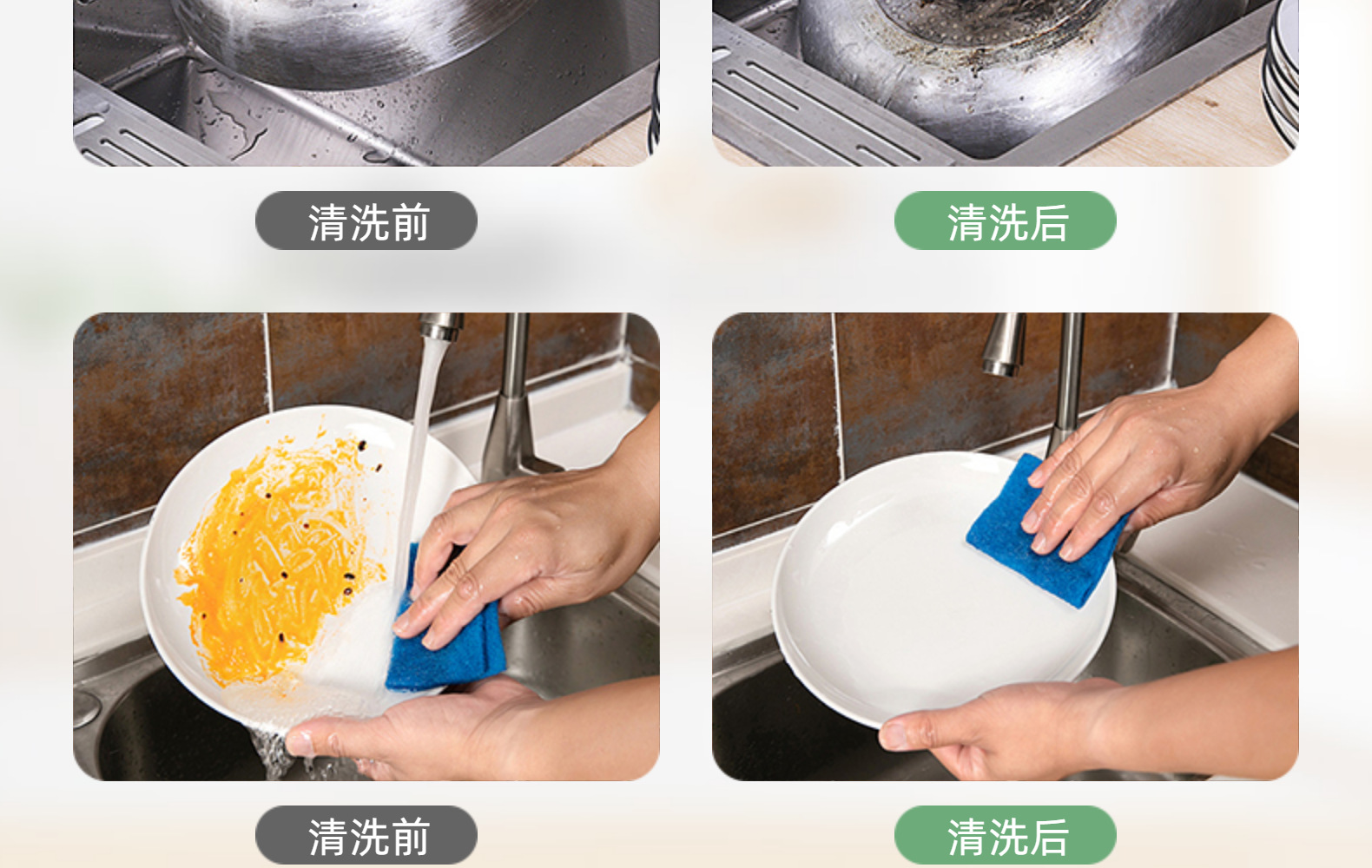 清洗前

清洗后

清洗前

清洗后