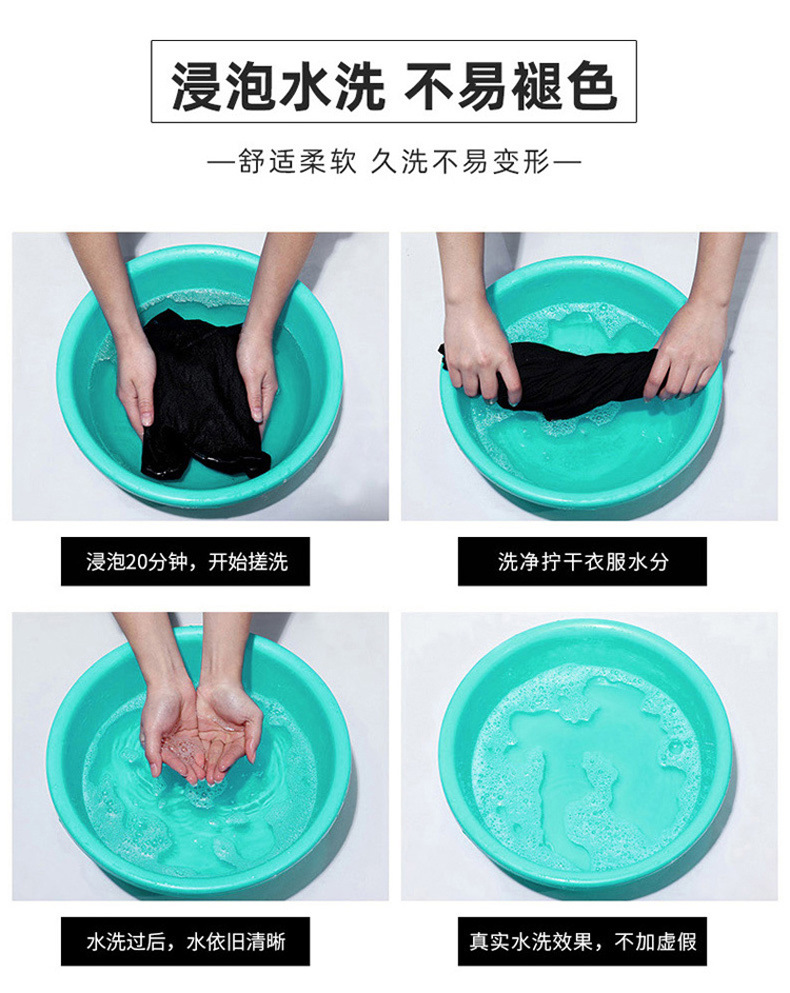 浸泡水洗 不易褪色

—舒适柔软 久洗不易变形—

浸泡20分钟，开始搓洗

洗净拧干衣服水分

水洗过后，水依旧清晰

真实水洗效果，不加虚假