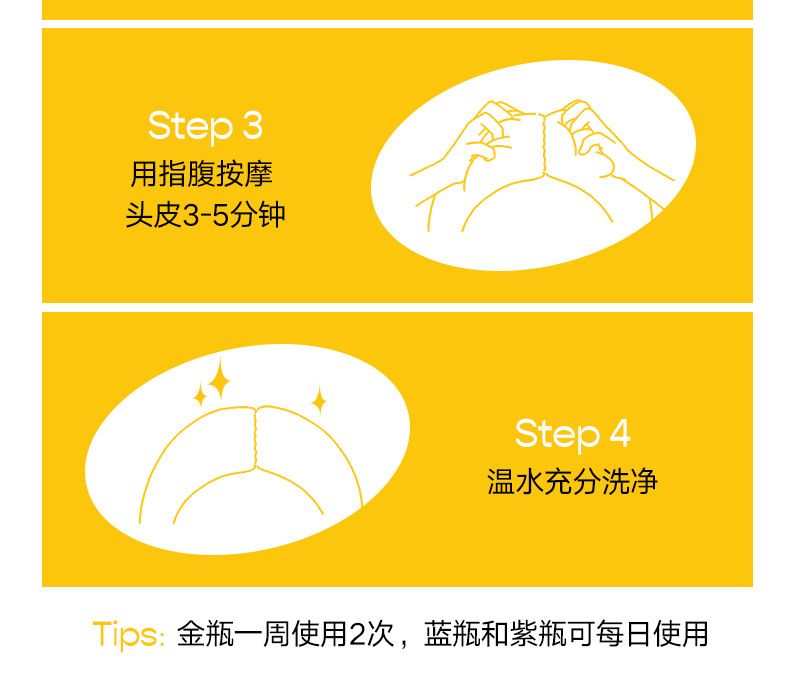 Step 3
用指腹按摩
头皮3-5分钟

Step 4
温水充分洗净

Tips: 金瓶一周使用2次，蓝瓶和紫瓶可每日使用