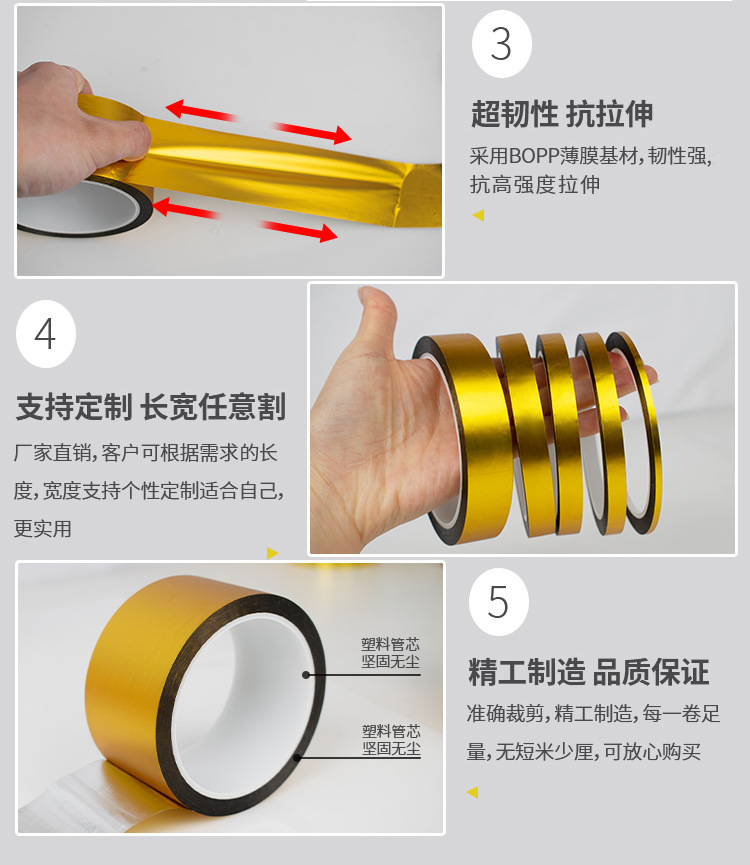 3

超韧性 抗拉伸

采用BOPP薄膜基材,韧性强,抗高强度拉伸

4

支持定制 长宽任意割

厂家直销,客户可根据需求的长度,宽度支持个性定制适合自己,更实用

塑料管芯
坚固无尘

塑料管芯
坚固无尘

5

精工制造 品质保证

准确裁剪,精工制造,每一卷足量,无短米少厘,可放心购买