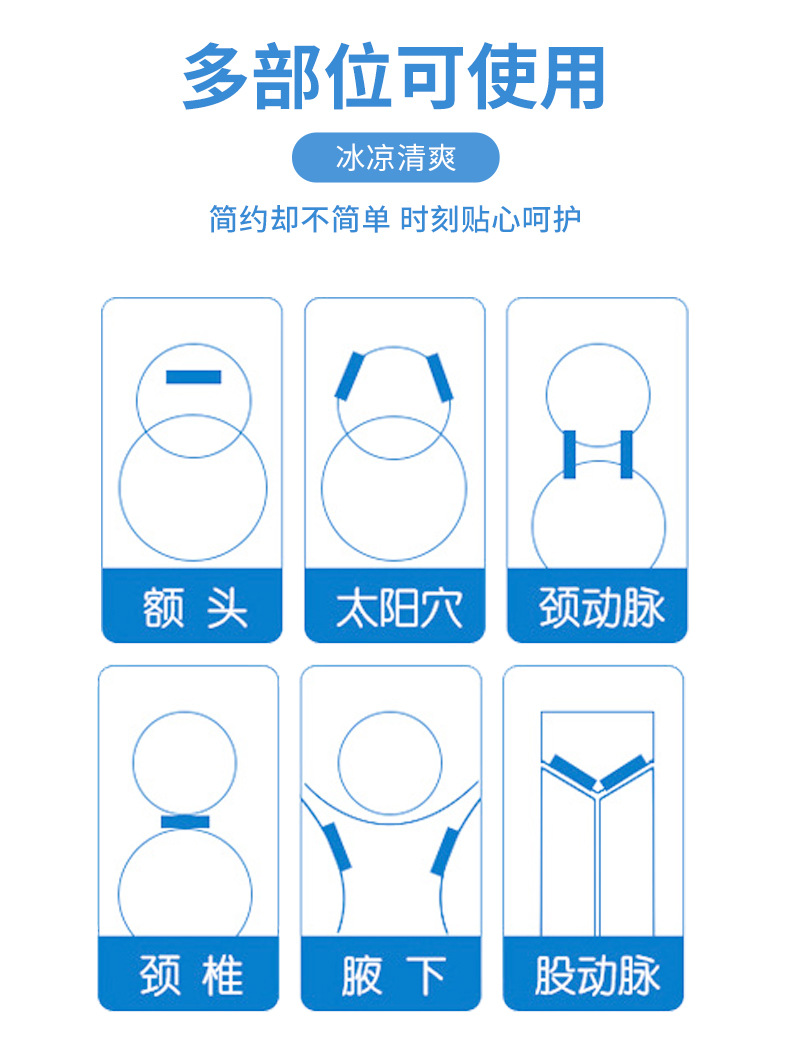 多部位可使用

冰凉清爽

简约却不简单 时刻贴心呵护

额 头

太阳穴

颈动脉

颈 椎

腋 下

股动脉