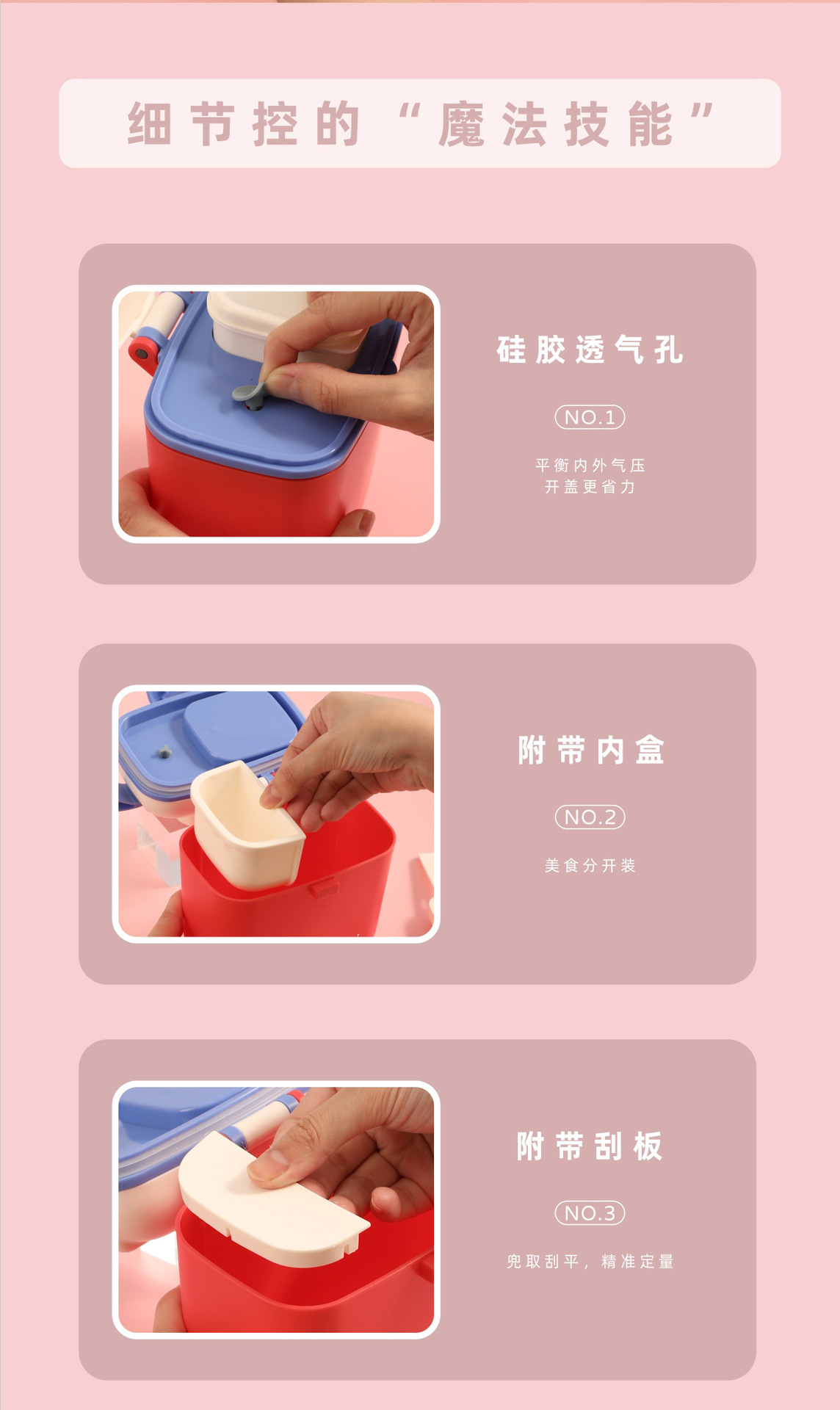 细节控的“魔法技能”

硅胶透气孔

NO.1

平衡内外气压
开盖更省力

附带内盒

NO.2

美食分开装

附带刮板

NO.3

兜取刮平，精准定量