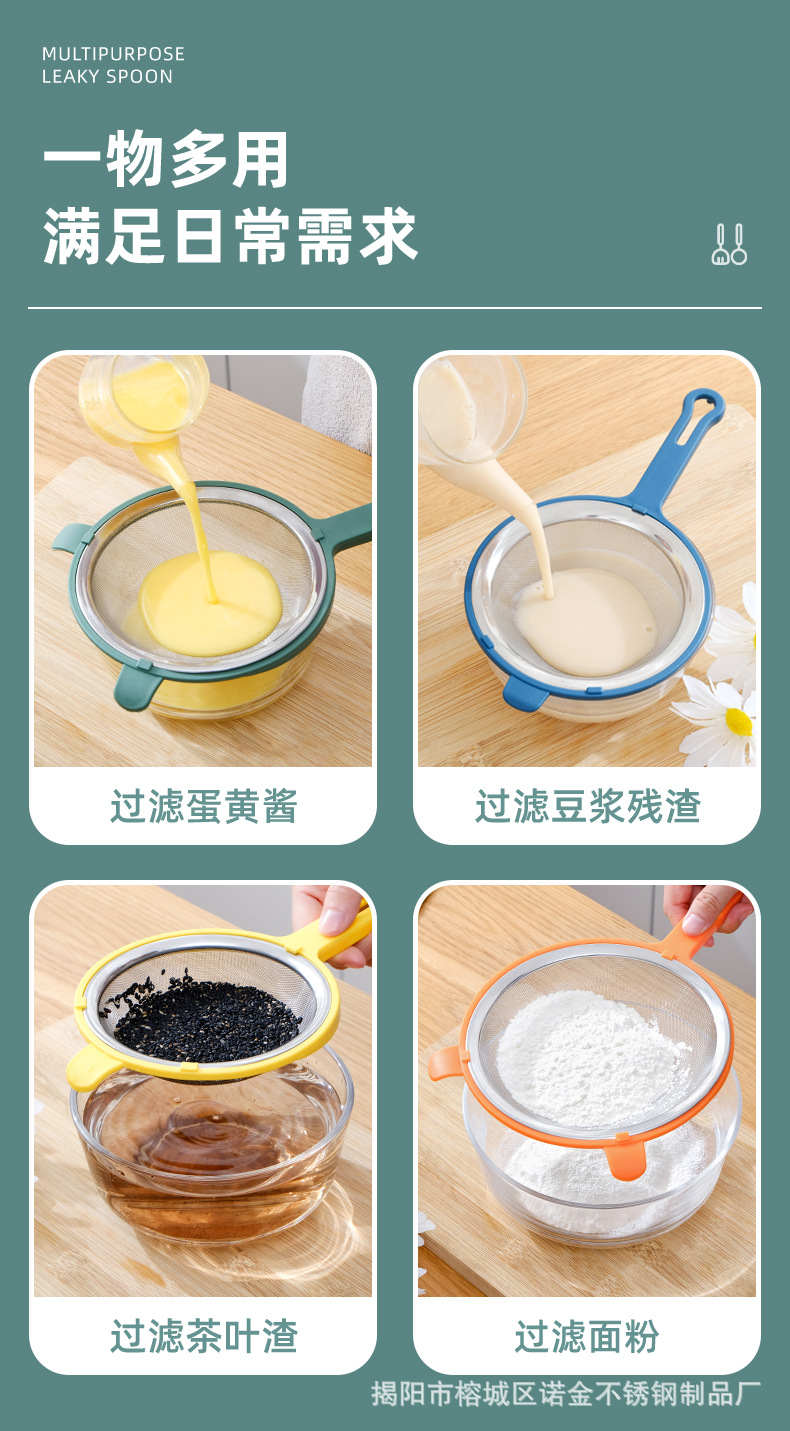 MULTIPURPOSE
LEAKY SPOON

一物多用
满足日常需求

过滤蛋黄酱

过滤豆浆残渣

过滤茶叶渣

过滤面粉

揭阳市榕城区诺金不锈钢制品厂