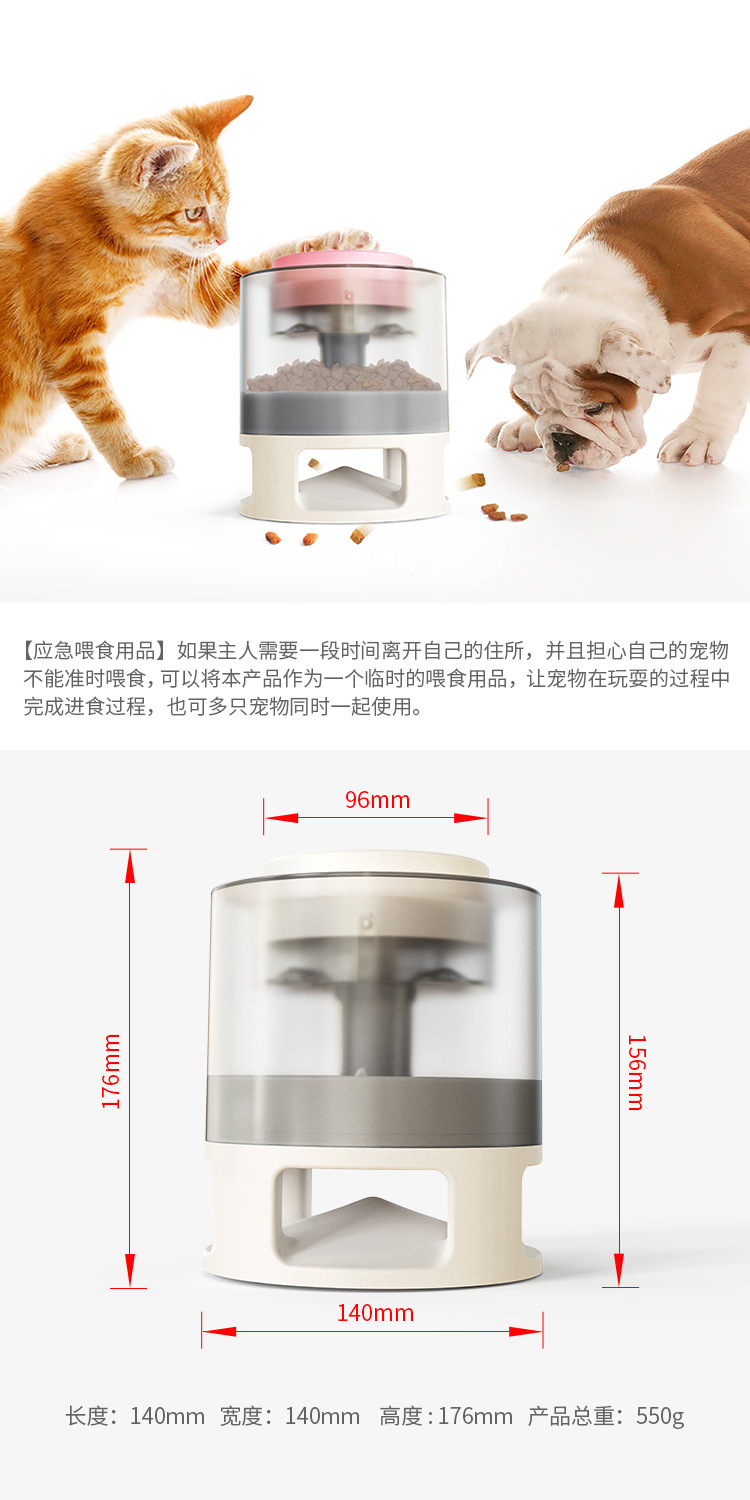 【应急喂食用品】如果主人需要一段时间离开自己的住所，并且担心自己的宠物不能准时喂食，可以将本产品作为一个临时的喂食用品，让宠物在玩耍的过程中完成进食过程，也可多只宠物同时一起使用。

96mm

176mm

156mm

140mm

长度：140mm 宽度：140mm 高度：176mm 产品总重：550g