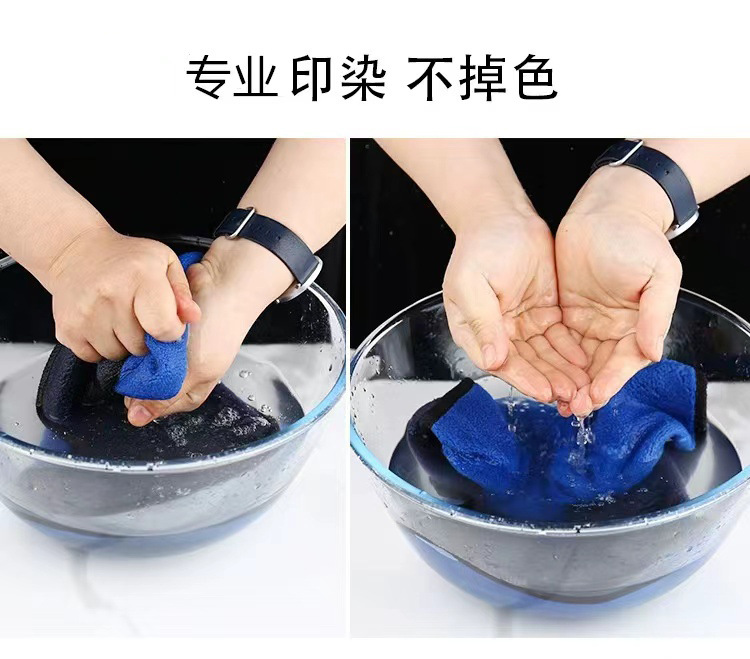 专业印染 不掉色