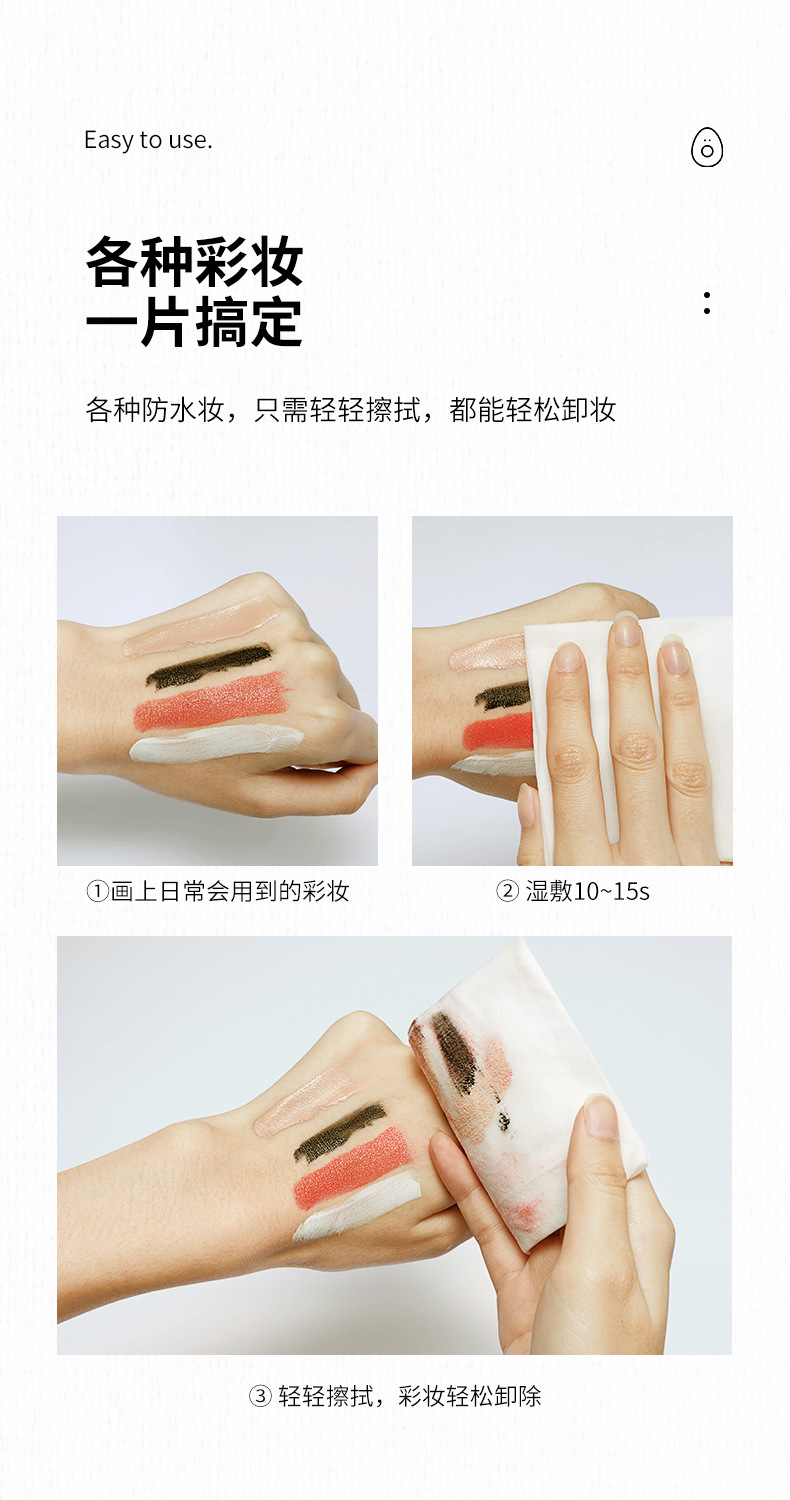 Easy to use.

各种彩妆
一片搞定

各种防水妆，只需轻轻擦拭，都能轻松卸妆

①画上日常会用到的彩妆

② 湿敷10~15s

③ 轻轻擦拭，彩妆轻松卸除