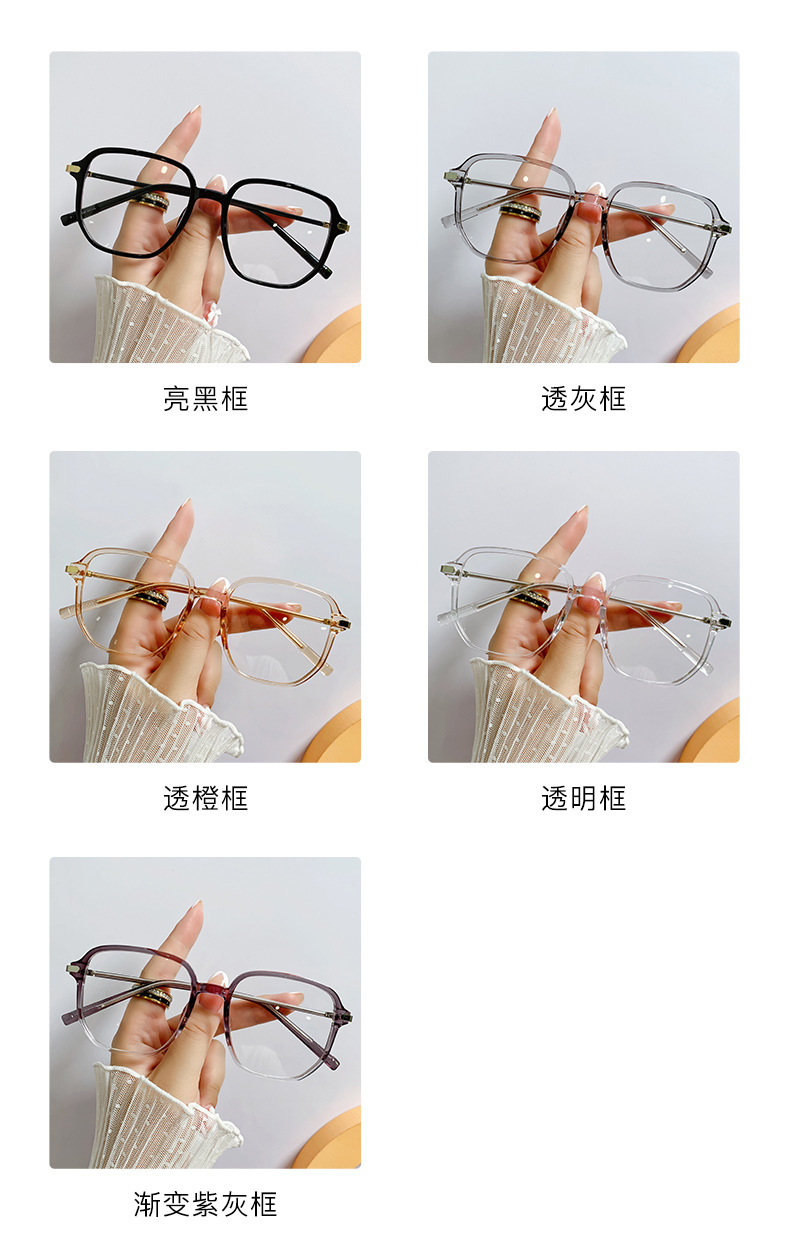 亮黑框

透灰框

透橙框

透明框

渐变紫灰框