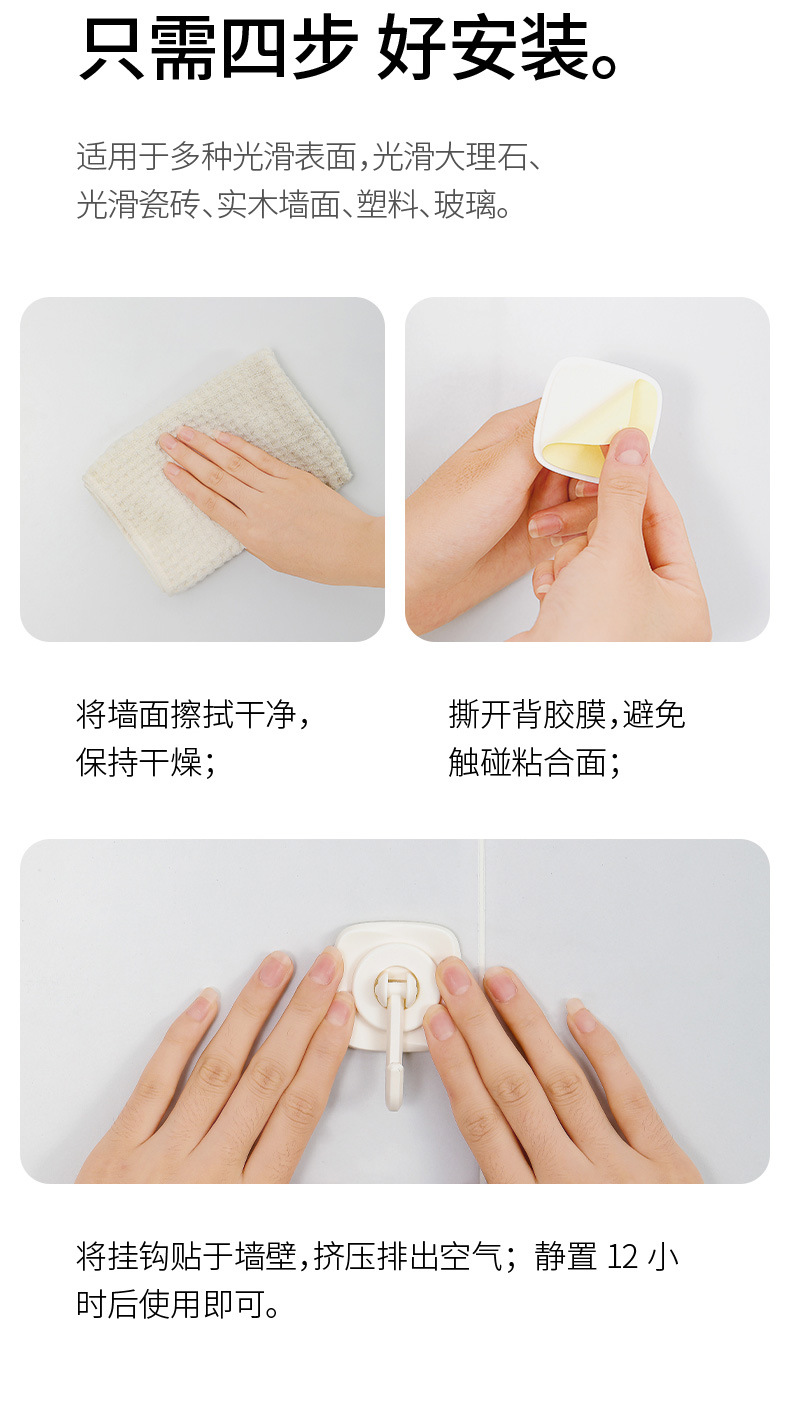 只需四步 好安装。

适用于多种光滑表面，光滑大理石、光滑瓷砖、实木墙面、塑料、玻璃。

将墙面擦拭干净，保持干燥；

撕开背胶膜，避免触碰粘合面；

将挂钩贴于墙壁，挤压排出空气；静置 12 小时后使用即可。