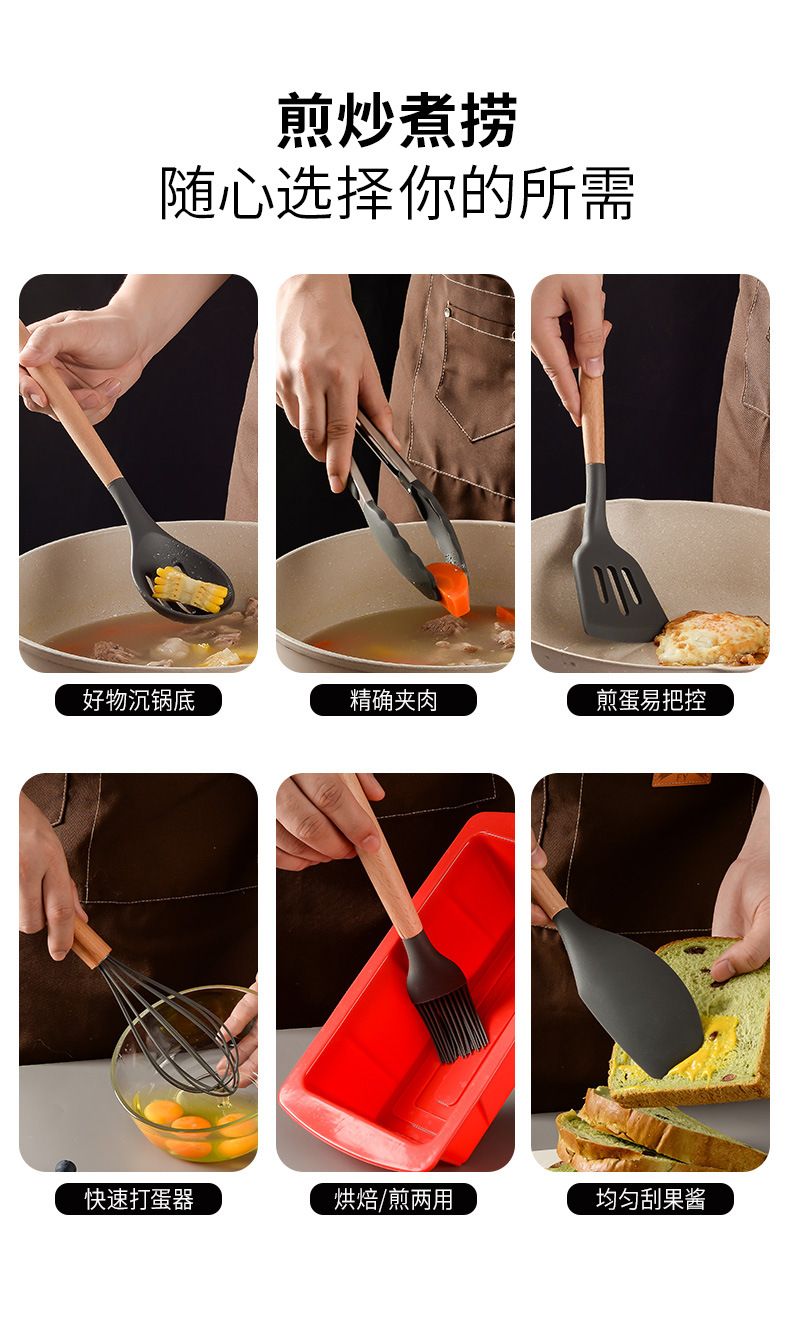 煎炒煮捞
随心选择你的所需

好物沉锅底

精确夹肉

煎蛋易把控

快速打蛋器

烘焙/煎两用

均匀刮果酱