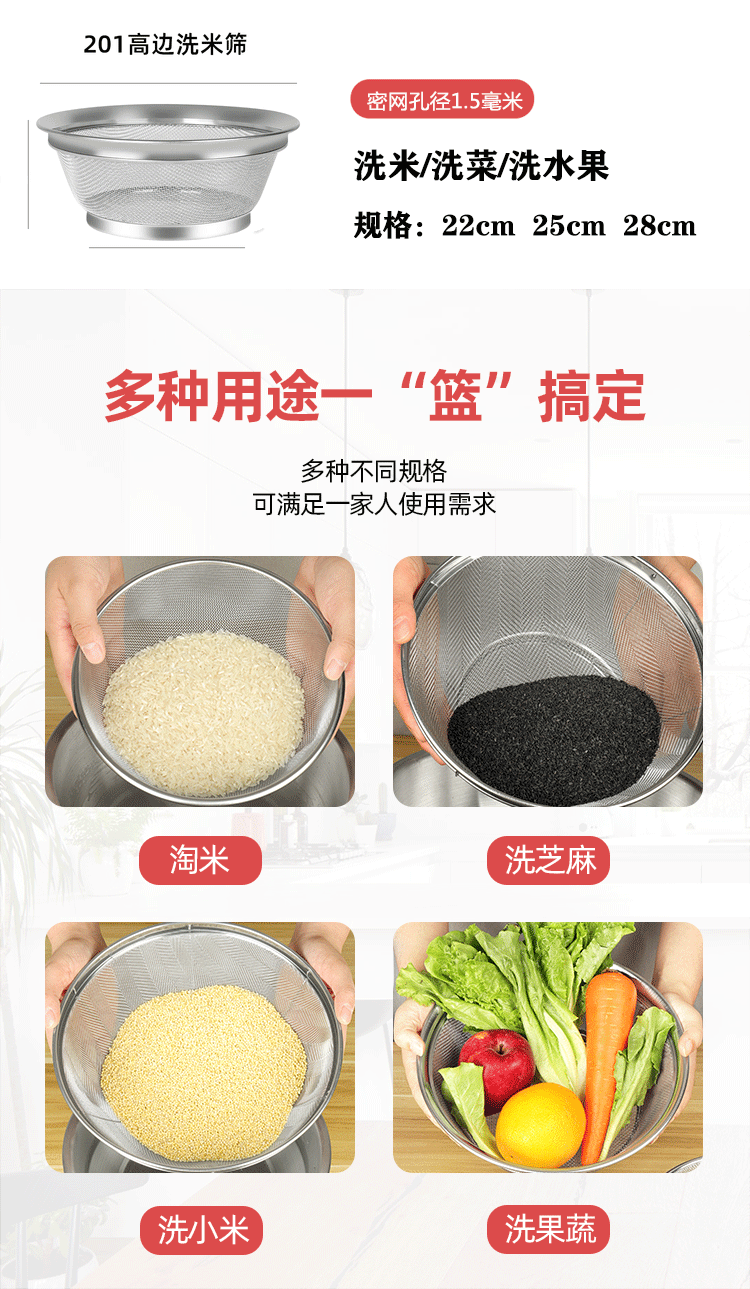 201高边洗米筛

密网孔径1.5毫米

洗米/洗菜/洗水果

规格：22cm 25cm 28cm

多种用途一“篮”搞定

多种不同规格
可满足一家人使用需求

淘米

洗芝麻

洗小米

洗果蔬