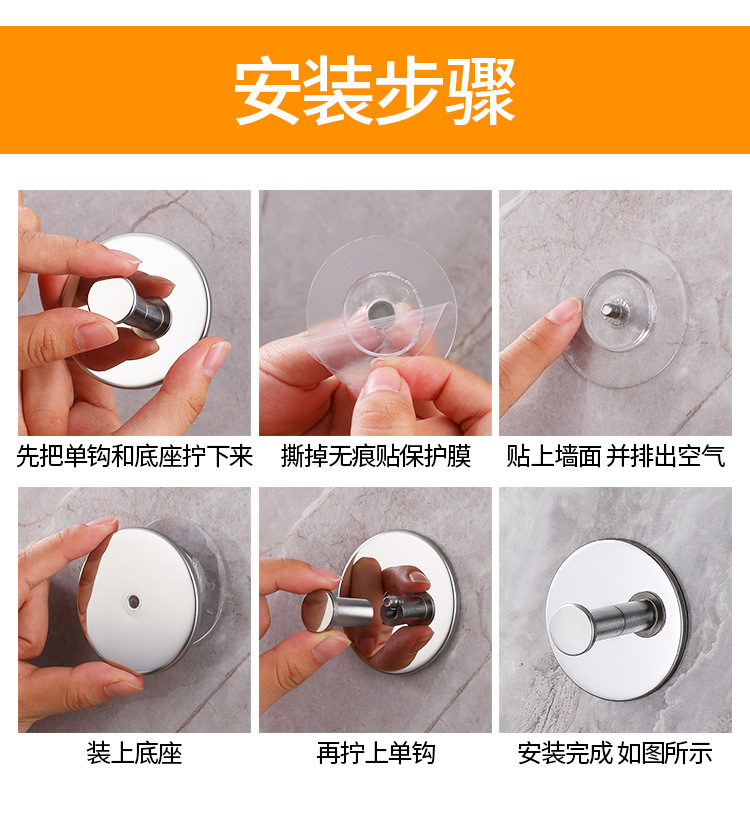 安装步骤

先把单钩和底座拧下来

撕掉无痕贴保护膜

贴上墙面 并排出空气

装上底座

再拧上单钩

安装完成 如图所示