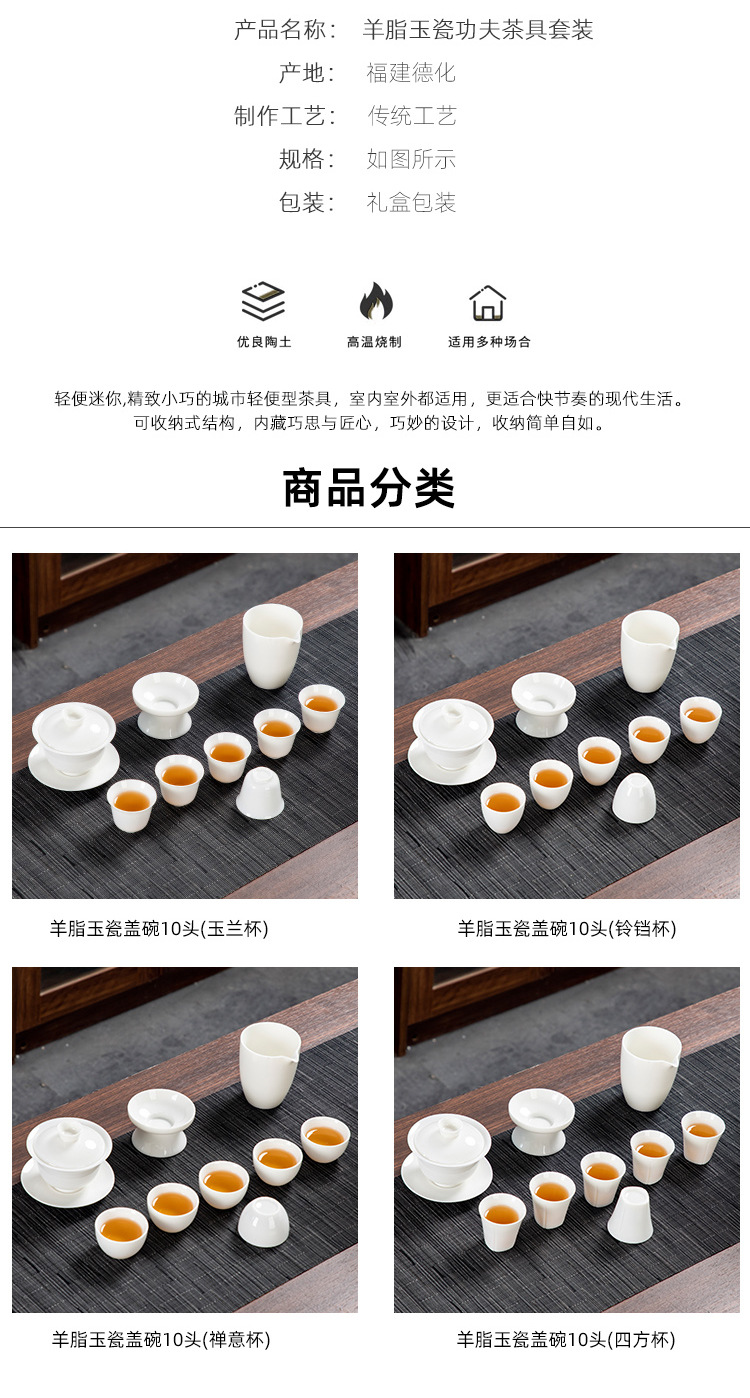 产品名称：　羊脂玉瓷功夫茶具套装
产地：　福建德化
制作工艺：　传统工艺
规格：　如图所示
包装：　礼盒包装

优良陶土
高温烧制
适用多种场合

轻便迷你,精致小巧的城市轻便型茶具，室内室外都适用，更适合快节奏的现代生活。
可收纳式结构，内藏巧思与匠心，巧妙的设计，收纳简单自如。

商品分类

羊脂玉瓷盖碗10头(玉兰杯)

羊脂玉瓷盖碗10头(铃铛杯)

羊脂玉瓷盖碗10头(禅意杯)

羊脂玉瓷盖碗10头(四方杯)