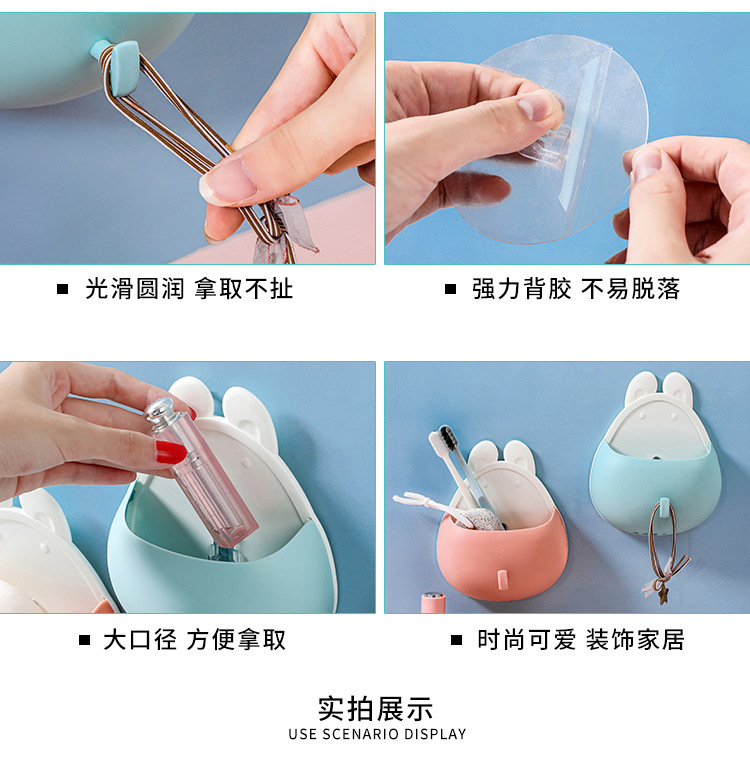 ■ 光滑圆润 拿取不扯

■ 强力背胶 不易脱落

■ 大口径 方便拿取

■ 时尚可爱 装饰家居

实拍展示
USE SCENARIO DISPLAY