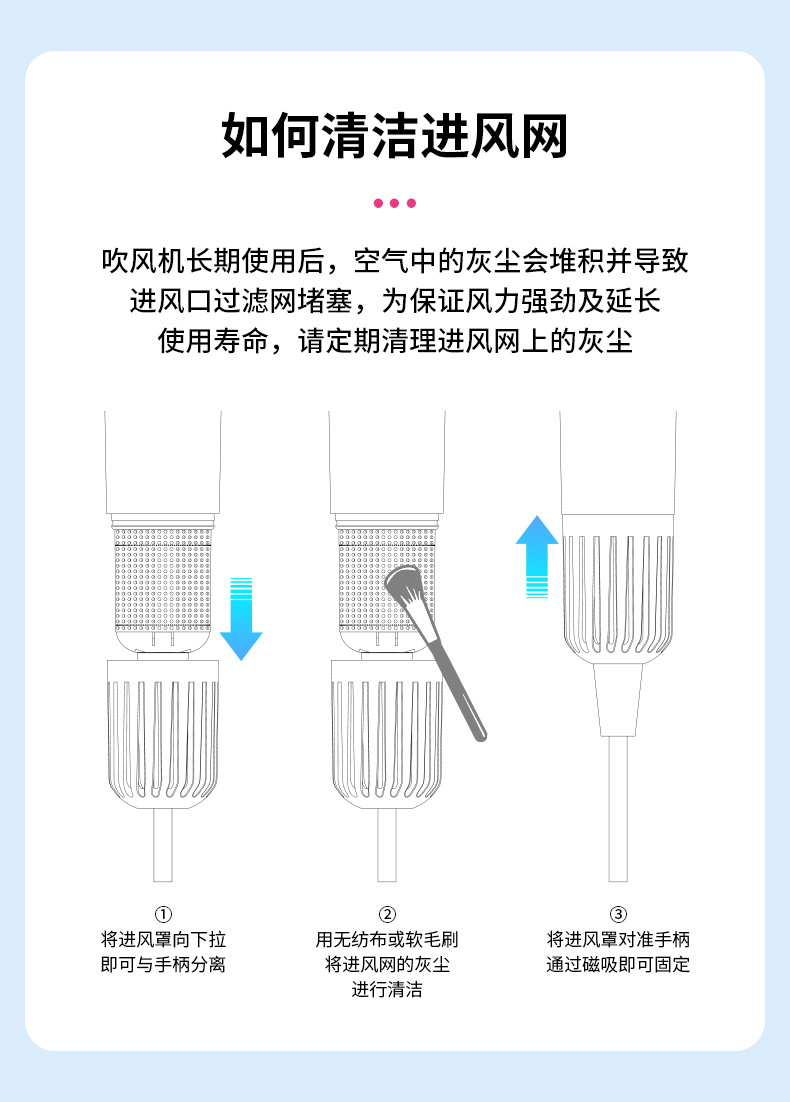 如何清洁进风网

吹风机长期使用后，空气中的灰尘会堆积并导致进风口过滤网堵塞，为保证风力强劲及延长使用寿命，请定期清理进风网上的灰尘

①
将进风罩向下拉
即可与手柄分离

②
用无纺布或软毛刷
将进风网的灰尘
进行清洁

③
将进风罩对准手柄
通过磁吸即可固定