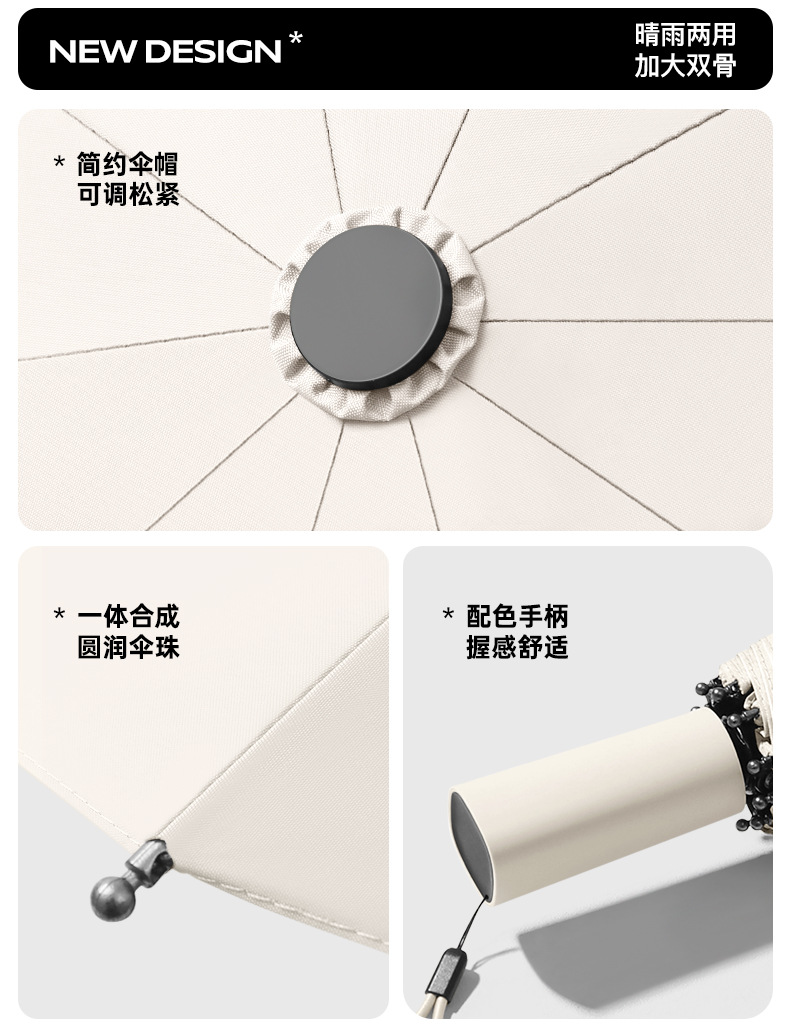 NEW DESIGN *

晴雨两用
加大双骨

* 简约伞帽
可调松紧

* 一体合成
圆润伞珠

* 配色手柄
握感舒适