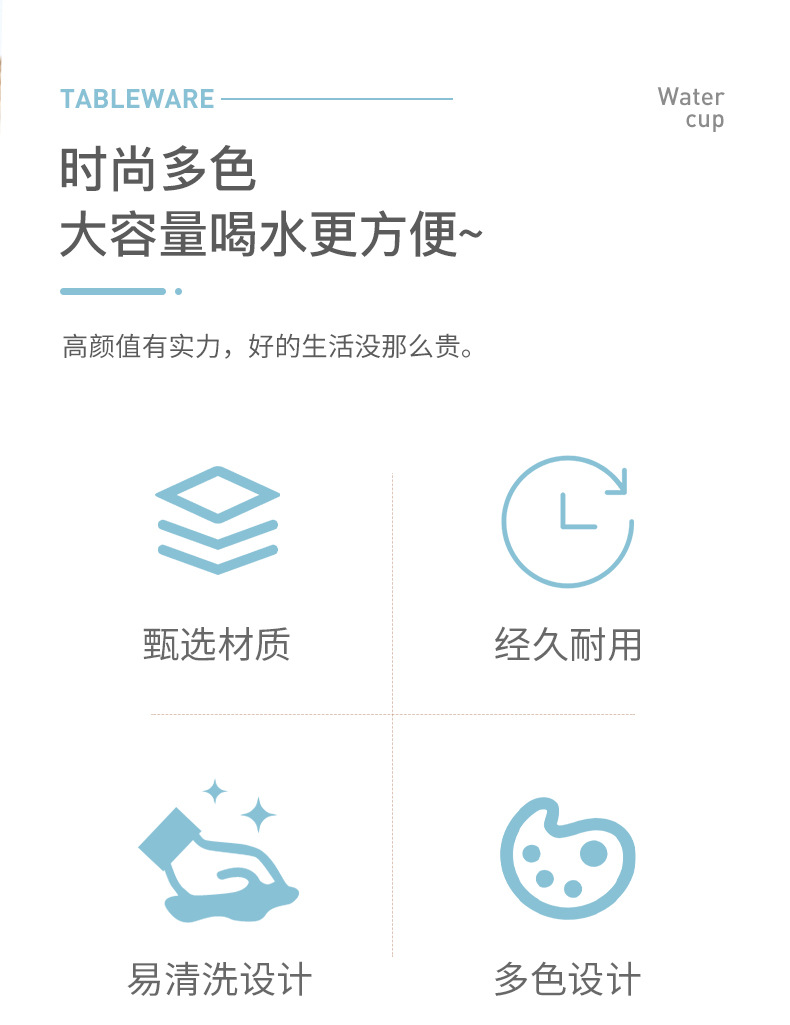 TABLEWARE

Water
cup

时尚多色
大容量喝水更方便~

高颜值有实力，好的生活没那么贵。

甄选材质

经久耐用

易清洗设计

多色设计