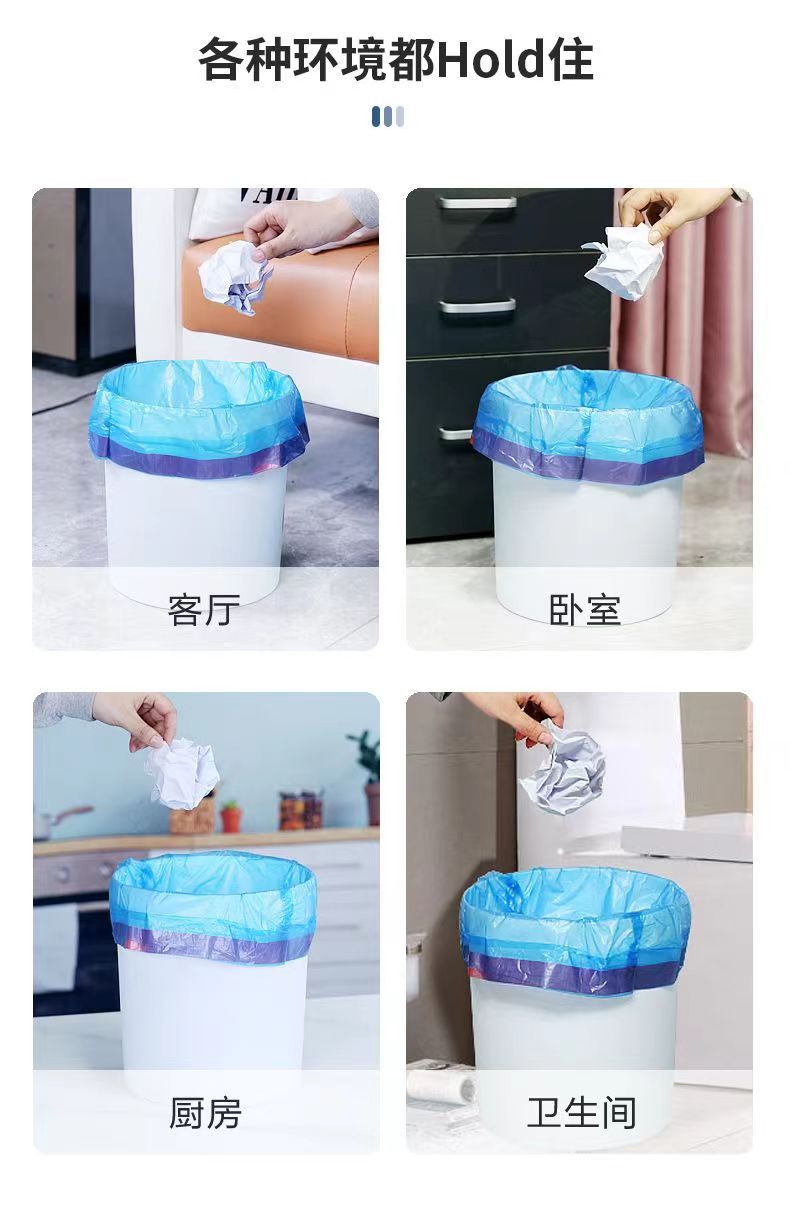 各种环境都Hold住

客厅

卧室

厨房

卫生间