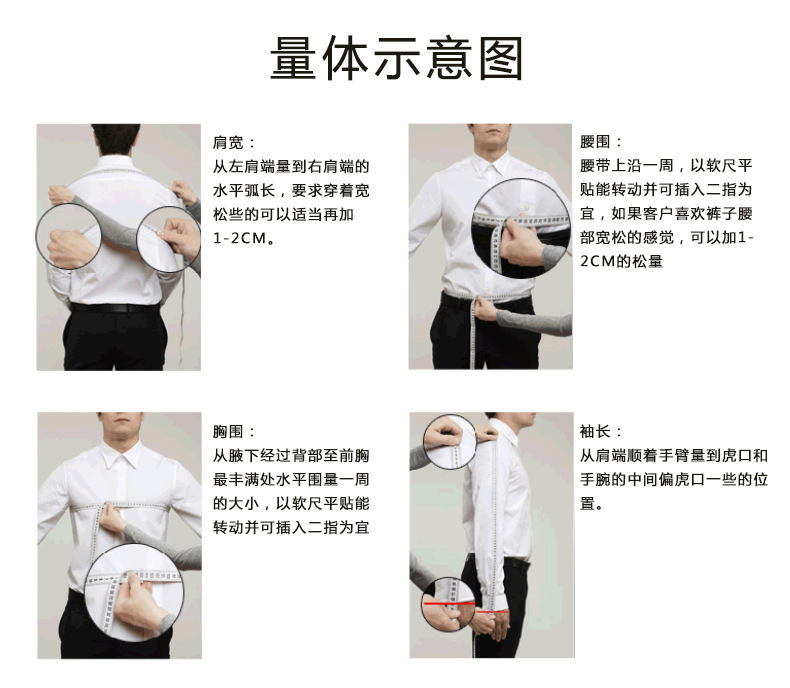 量体示意图

肩宽：
从左肩端量到右肩端的水平弧长，要求穿着宽松些的可以适当再加1-2CM。

腰围：
腰带上沿一周，以软尺平贴能转动并可插入二指为宜，如果客户喜欢裤子腰部宽松的感觉，可以加1-2CM的松量

胸围：
从腋下经过背部至前胸最丰满处水平围量一周的大小，以软尺平贴能转动并可插入二指为宜

袖长：
从肩端顺着手臂量到虎口和手腕的中间偏虎口一些的位置。