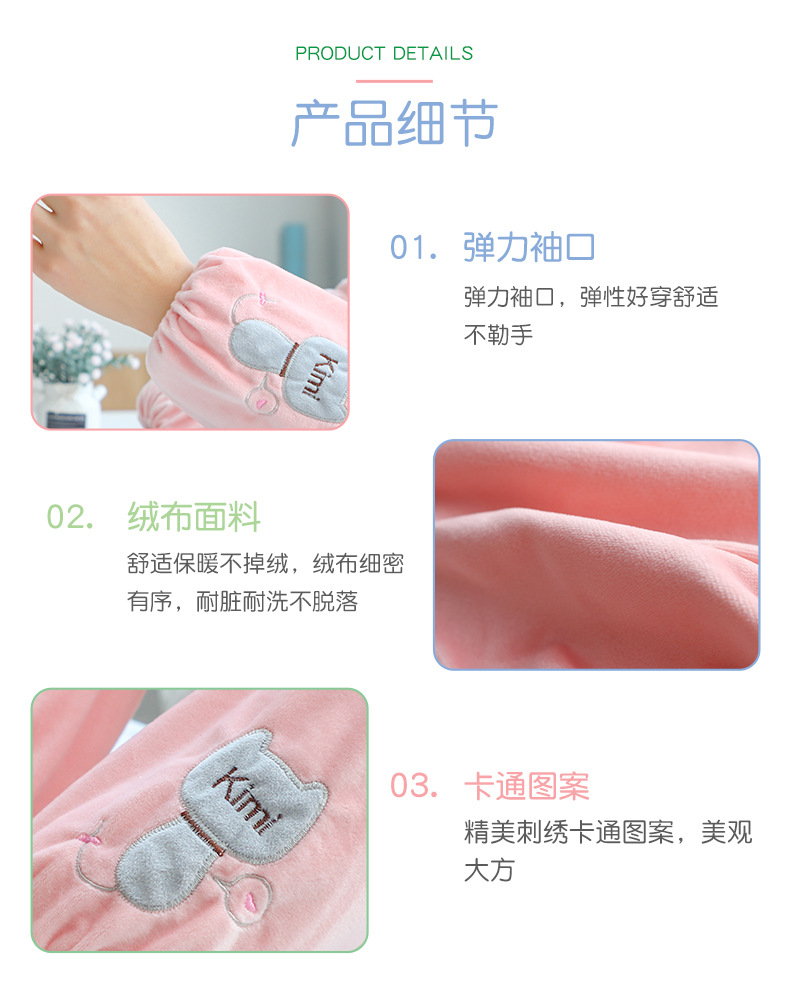 PRODUCT DETAILS

产品细节

Kimi

01. 弹力袖口

弹力袖口，弹性好穿舒适不勒手

02. 绒布面料

舒适保暖不掉绒，绒布细密有序，耐脏耐洗不脱落

Kimi

03. 卡通图案

精美刺绣卡通图案，美观大方