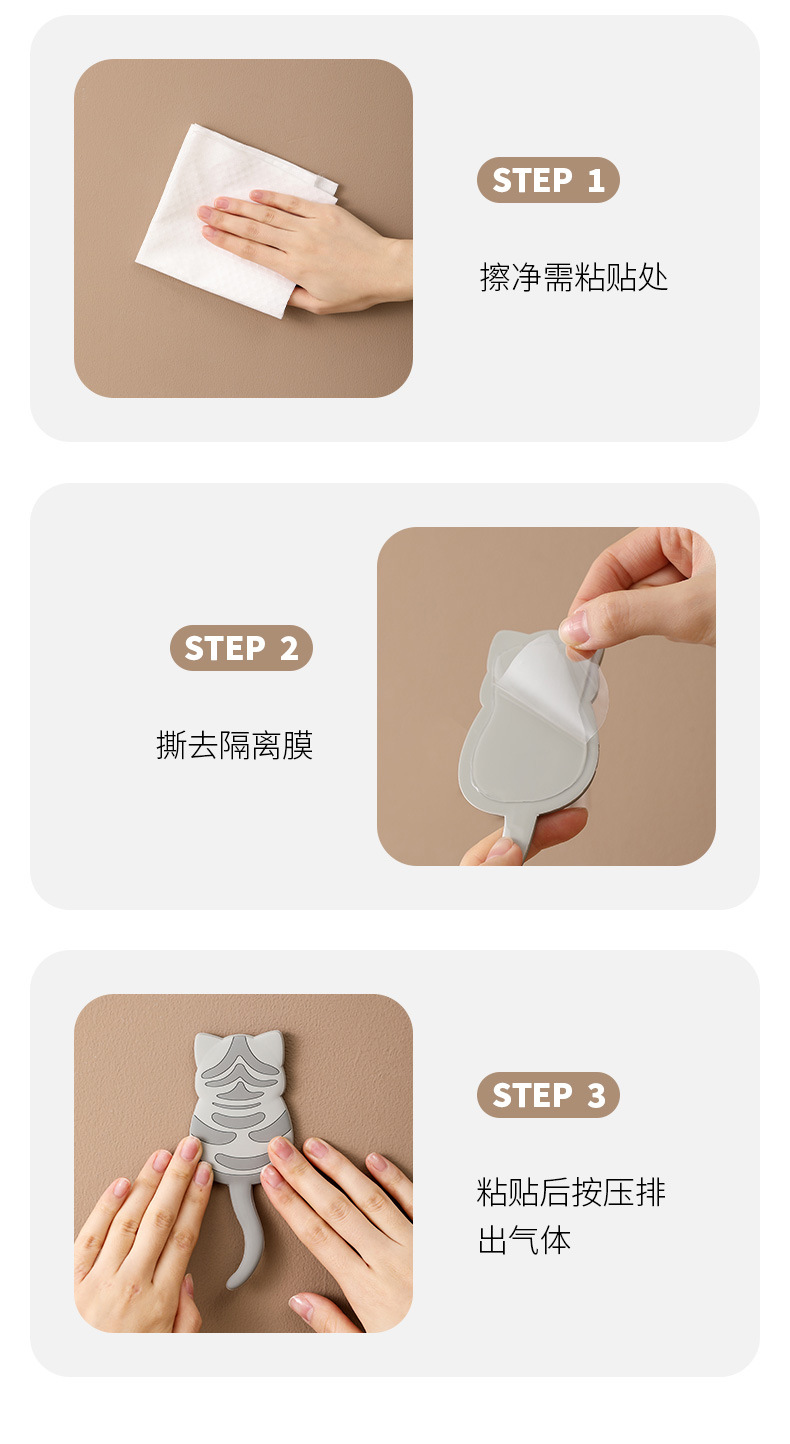 STEP 1

擦净需粘贴处

STEP 2

撕去隔离膜

STEP 3

粘贴后按压排出气体