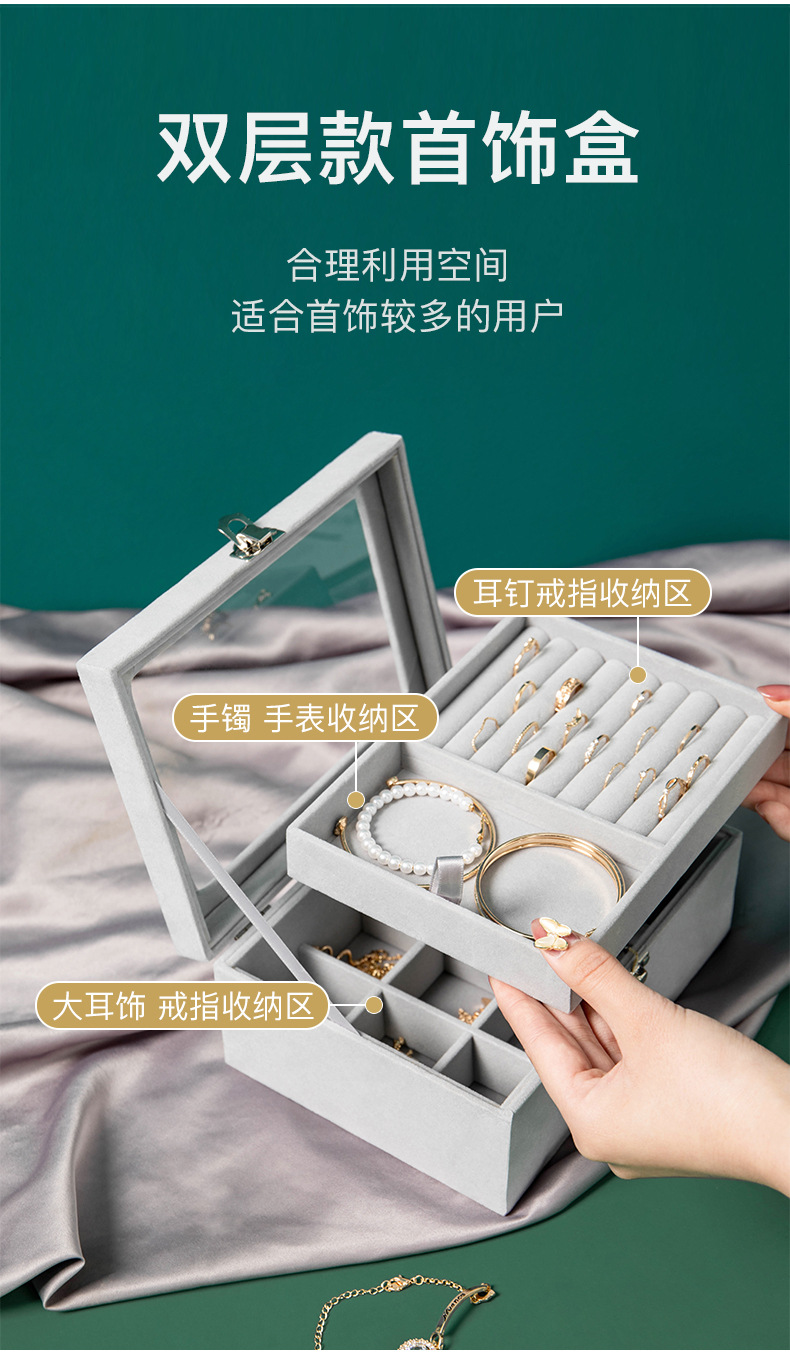 双层款首饰盒

合理利用空间
适合首饰较多的用户

耳钉戒指收纳区

手镯 手表收纳区

大耳饰 戒指收纳区